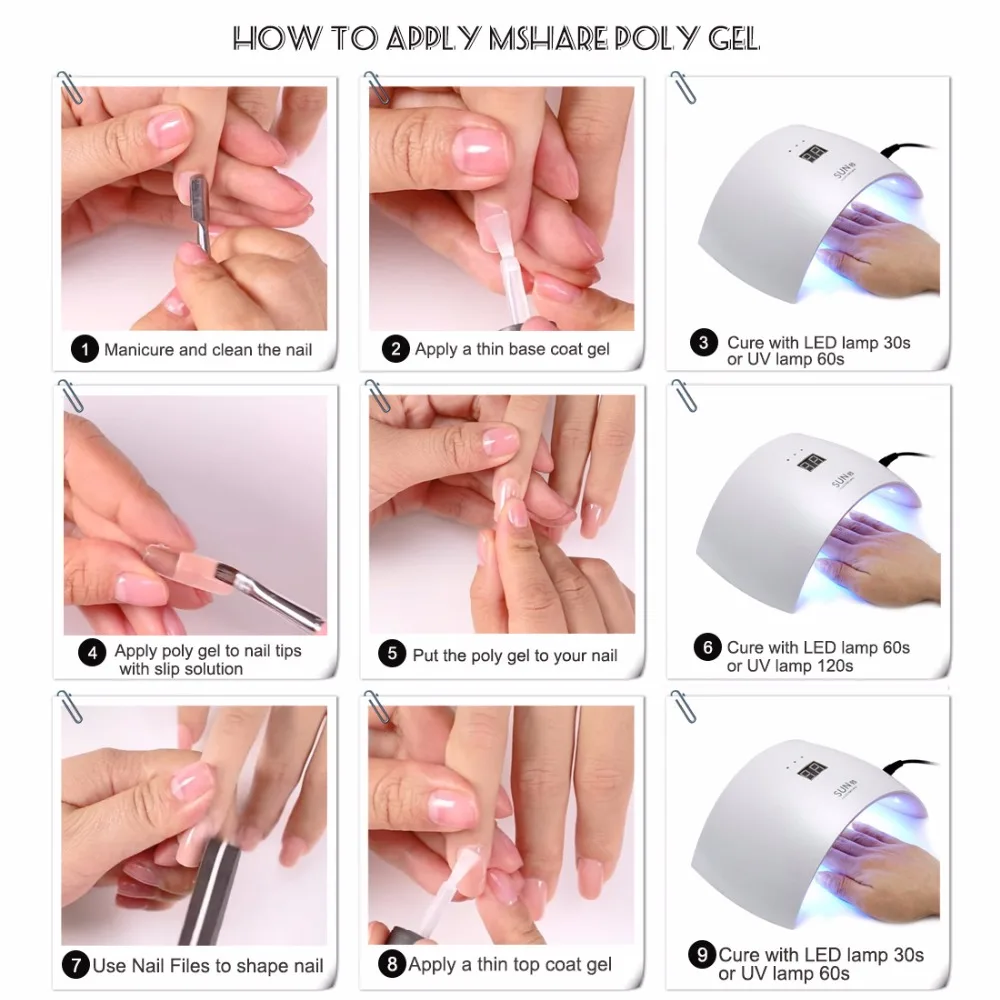 HOW TO APPLY MSHARE POLY GEL

1 Manicure and clean the nail

2 Apply a thin base coat gel

SUN9

3 Cure with LED lamp 30s or UV lamp 60s

4 Apply poly gel to nail tips with slip solution

5 Put the poly gel to your nail

SUN9

6 Cure with LED lamp 60s or UV lamp 120s

7 Use Nail Files to shape nail

8 Apply a thin top coat gel

SUN9

9 Cure with LED lamp 30s or UV lamp 60s