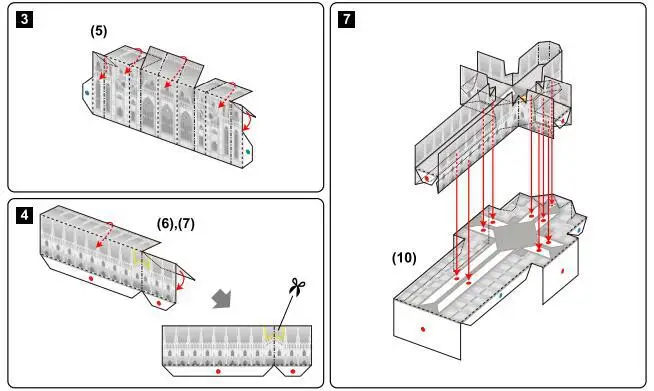 3

(5)

4

(6),(7)

7

(10)