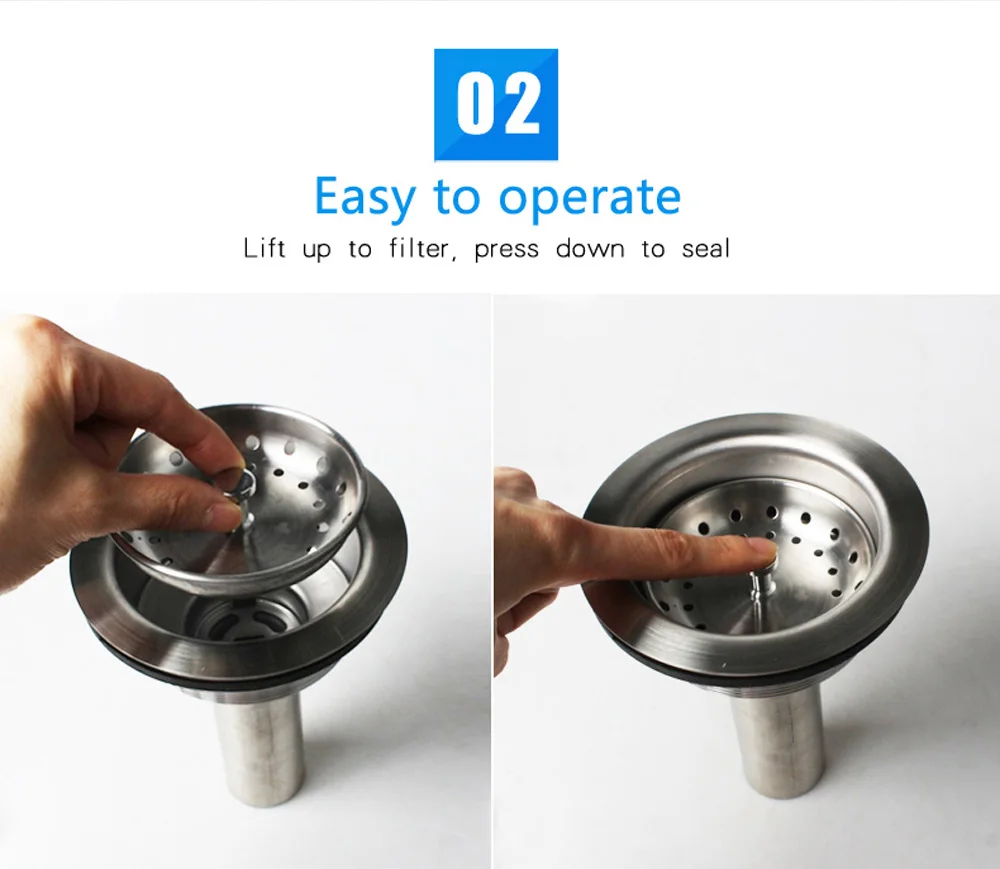 02

Easy to operate

Lift up to filter, press down to seal