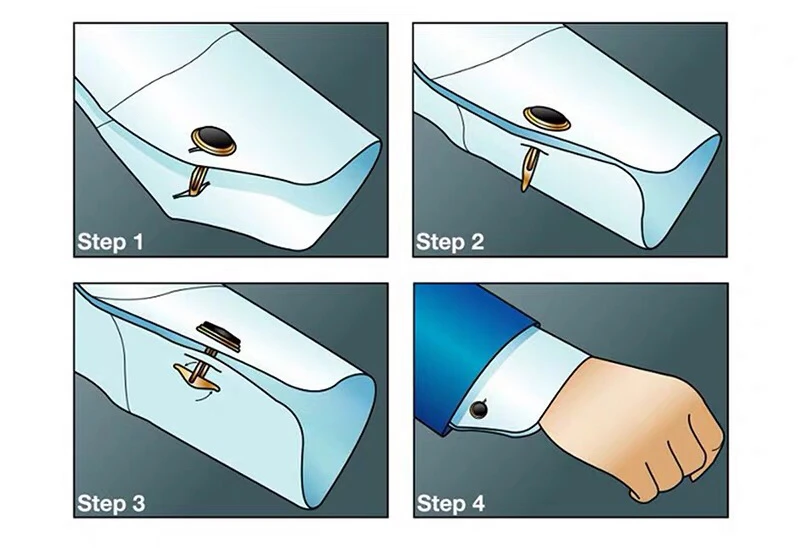 Step 1

Step 2

Step 3

Step 4