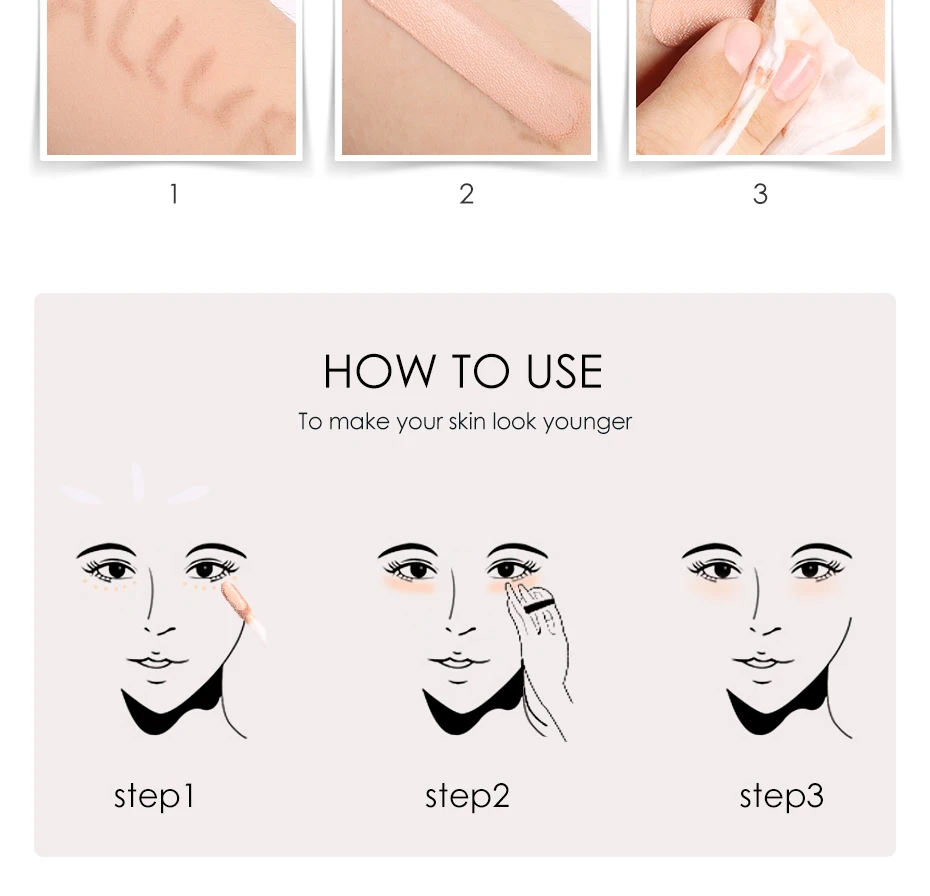 1

2

3

HOW TO USE

To make your skin look younger

step1

step2

step3