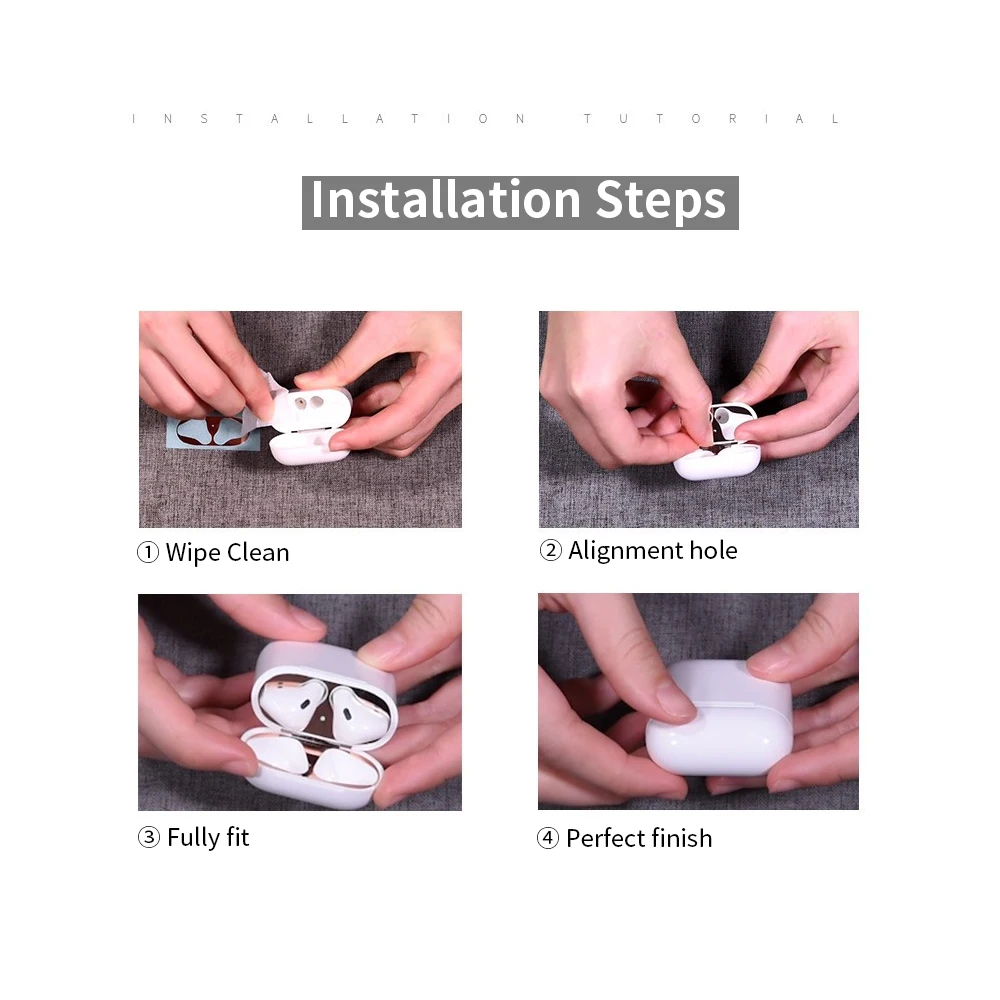 INSTALLATION TUTORIAL

Installation Steps

① Wipe Clean

② Alignment hole

③ Fully fit

④ Perfect finish