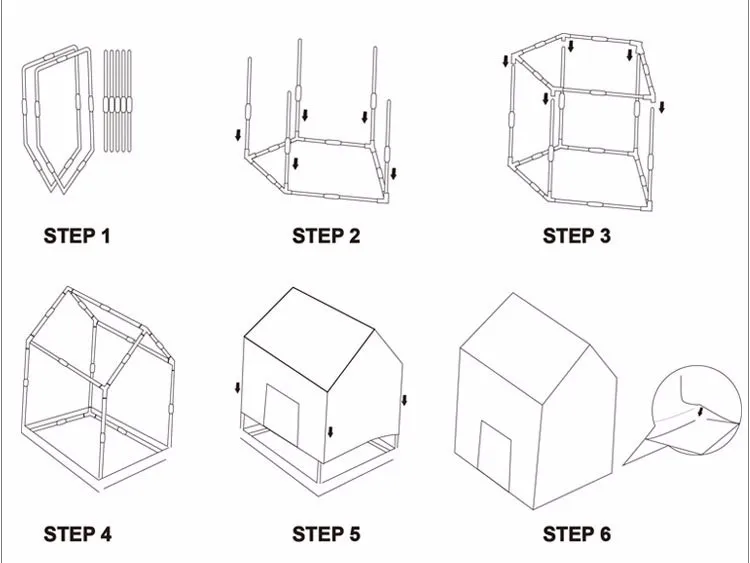 STEP 1

STEP 2

STEP 3

STEP 4

STEP 5

STEP 6