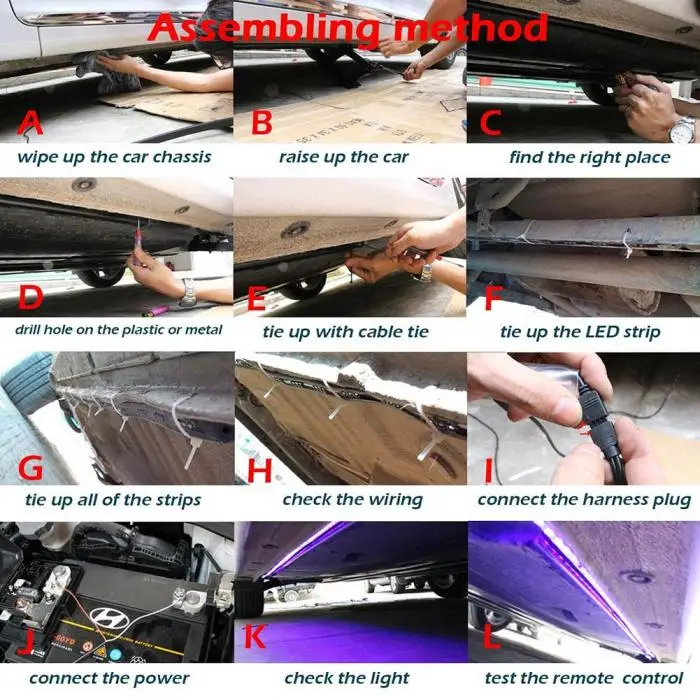 Assembling method

A
wipe up the car chassis

B
raise up the car

C
find the right place

D
drill hole on the plastic or metal

E
tie up with cable tie

F
tie up the LED strip

G
tie up all of the strips

H
check the wiring

I
connect the harness plug

J
connect the power

K
check the light

L
test the remote control