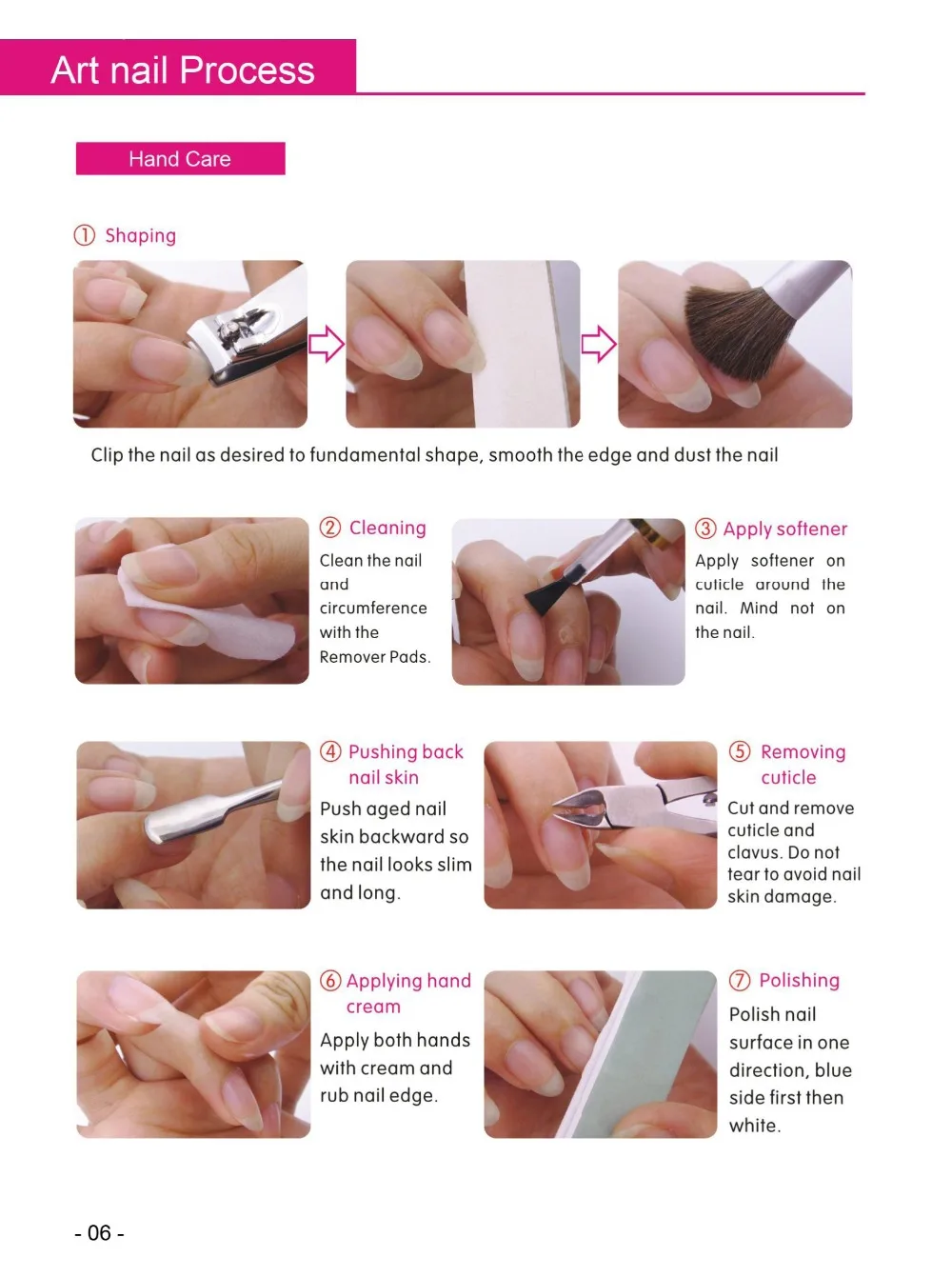 Art nail Process

Hand Care

① Shaping

Clip the nail as desired to fundamental shape, smooth the edge and dust the nail

② Cleaning
Clean the nail and circumference with the Remover Pads.

③ Apply softener
Apply softener on cuticle around the nail. Mind not on the nail.

④ Pushing back nail skin
Push aged nail skin backward so the nail looks slim and long.

⑤ Removing cuticle
Cut and remove cuticle and clavus. Do not tear to avoid nail skin damage.

⑥ Applying hand cream
Apply both hands with cream and rub nail edge.

⑦ Polishing
Polish nail surface in one direction, blue side first then white.

- 06 -