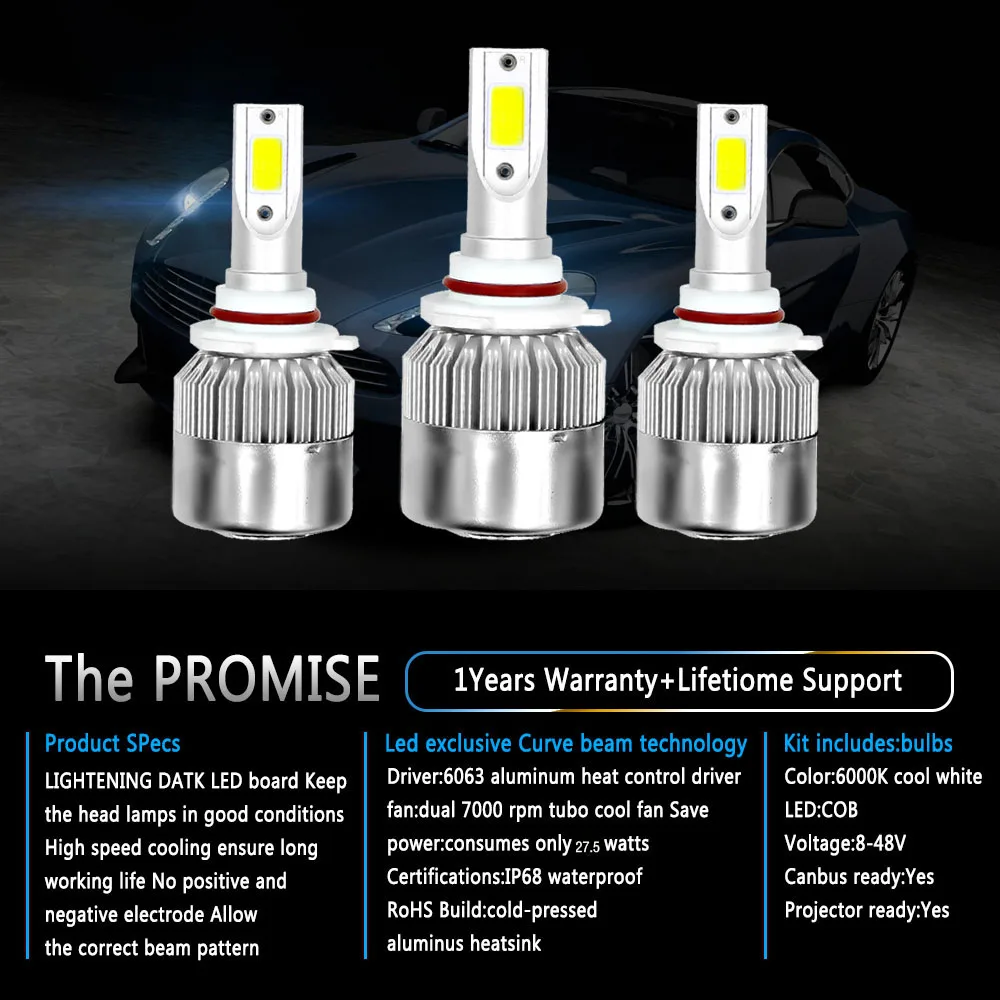 The PROMISE

1Years Warranty+Lifetiome Support

Product SPecs
LIGHTENING DATK LED board Keep the head lamps in good conditions High speed cooling ensure long working life No positive and negative electrode Allow the correct beam pattern

Led exclusive Curve beam technology
Driver:6063 aluminum heat control driver fan:dual 7000 rpm tubo cool fan Save power:consumes only 27.5 watts
Certifications:IP68 waterproof
RoHS Build:cold-pressed aluminus heatsink

Kit includes:bulbs
Color:6000K cool white
LED:COB
Voltage:8-48V
Canbus ready:Yes
Projector ready:Yes