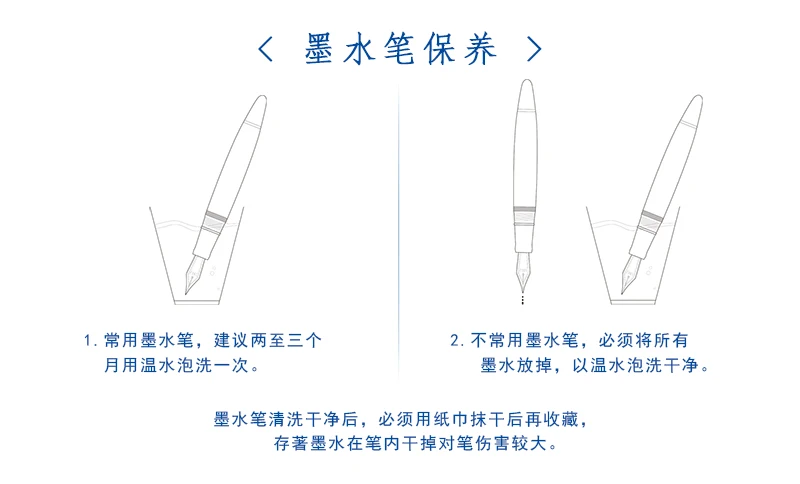 〈 墨水笔保养 〉

1. 常用墨水笔，建议两至三个月用温水泡洗一次。

2. 不常用墨水笔，必须将所有墨水放掉，以温水泡洗干净。

墨水笔清洗干净后，必须用纸巾抹干后再收藏，存著墨水在笔内干掉对笔伤害较大。