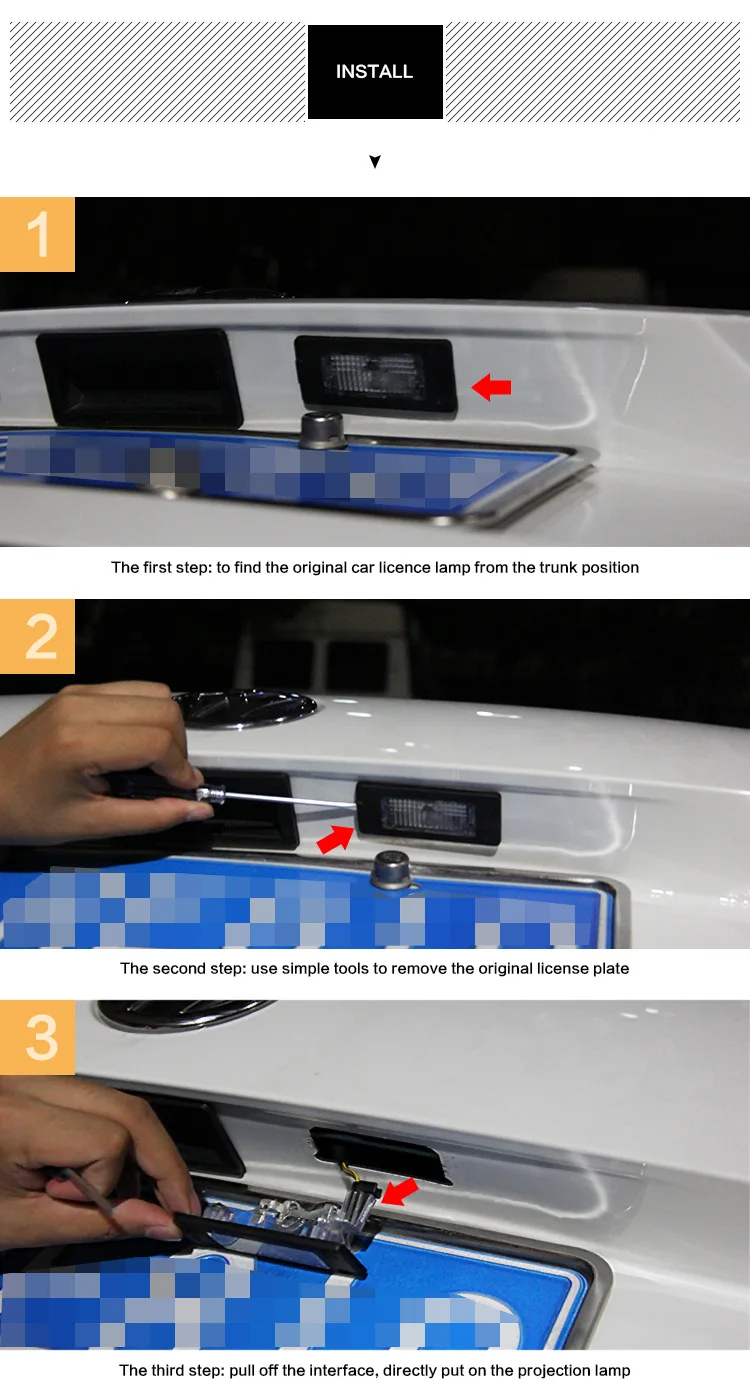 INSTALL

1

The first step: to find the original car licence lamp from the trunk position

2

The second step: use simple tools to remove the original license plate

3

The third step: pull off the interface, directly put on the projection lamp