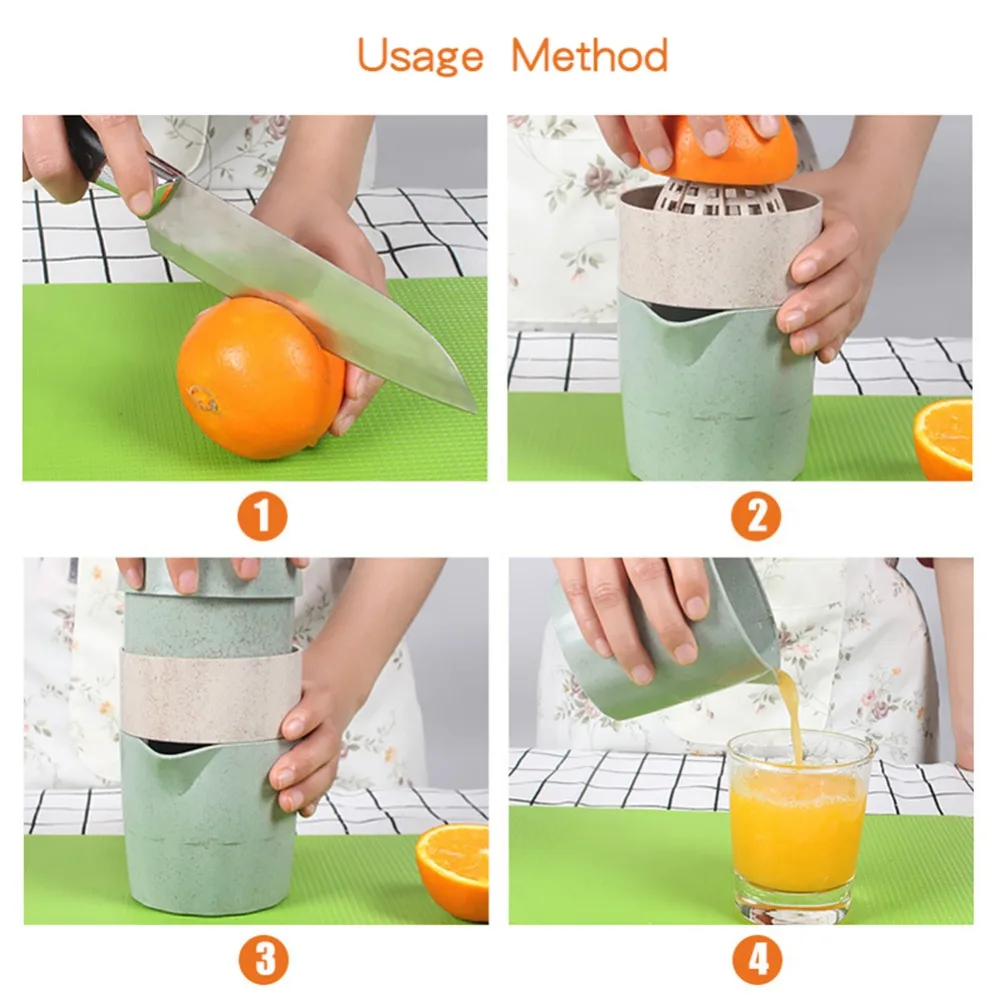 Usage Method

1

2

3

4