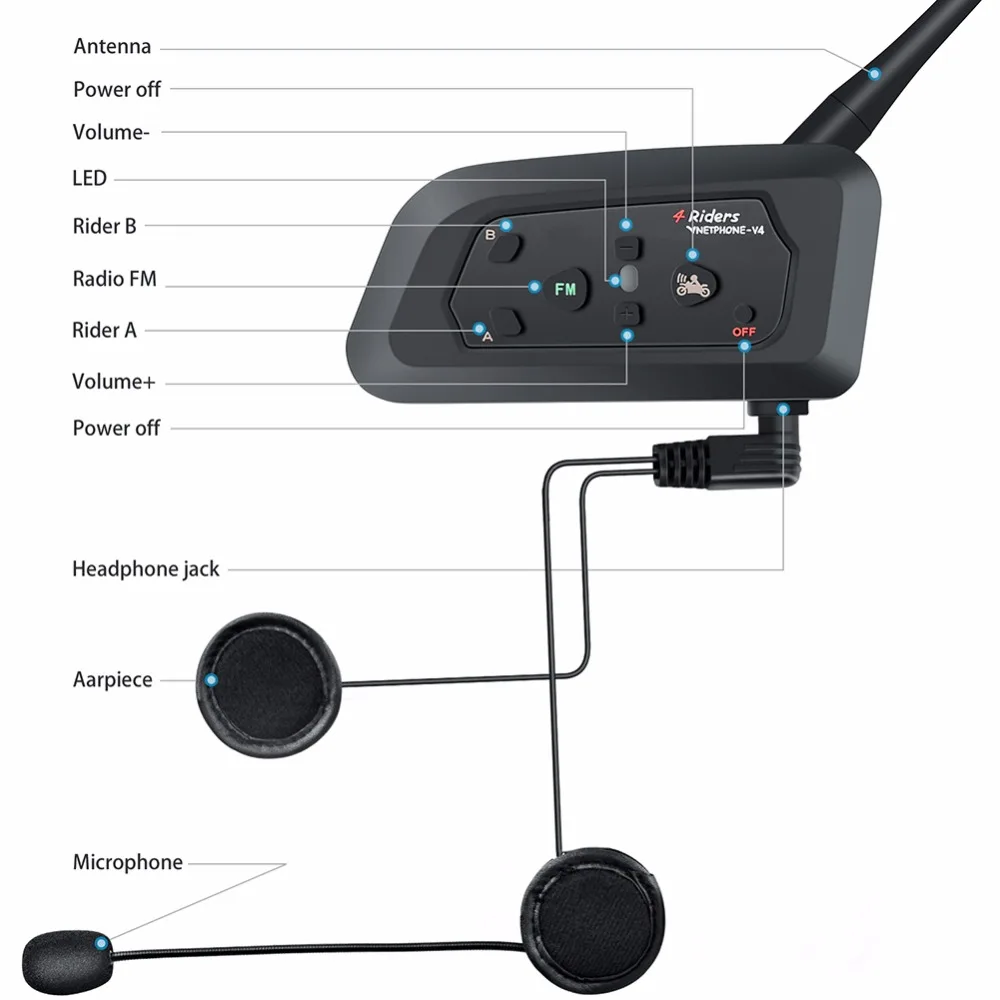 Antenna
Power off
Volume-
LED
Rider B
Radio FM
Rider A
Volume+
Power off
Headphone jack
Aarpiece
Microphone

4 Riders
VNETPHONE-V4
B
FM
A
OFF