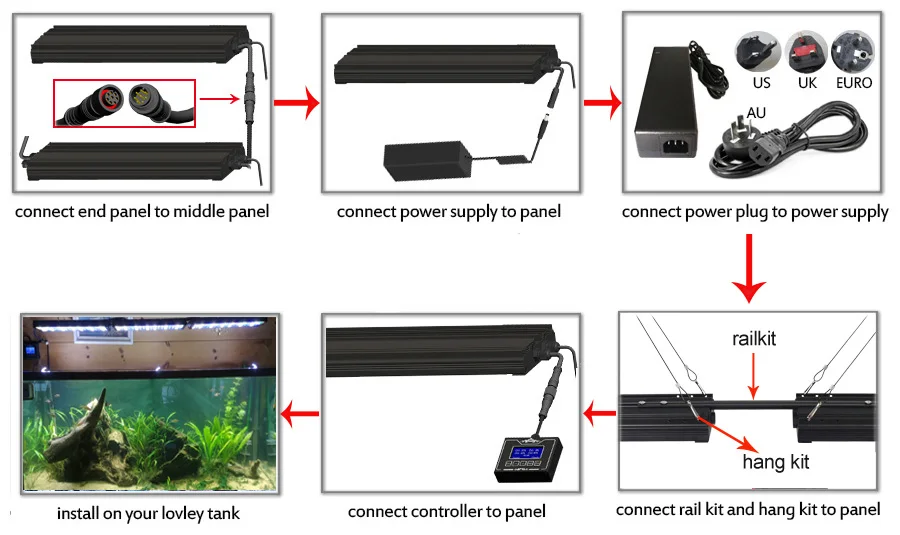 connect end panel to middle panel

connect power supply to panel

US UK EURO

AU

connect power plug to power supply

railkit

hang kit

connect rail kit and hang kit to panel

connect controller to panel

install on your lovley tank