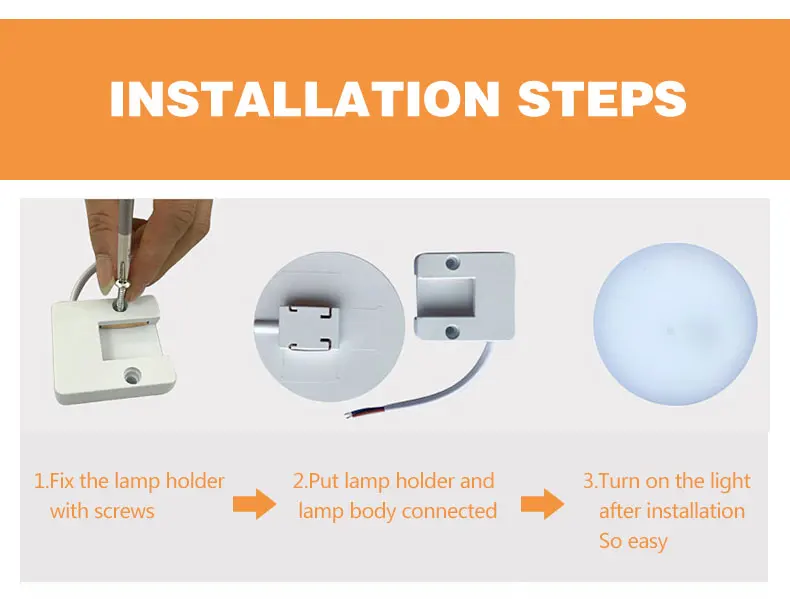 INSTALLATION STEPS

1.Fix the lamp holder with screws

2.Put lamp holder and lamp body connected

3.Turn on the light after installation
So easy