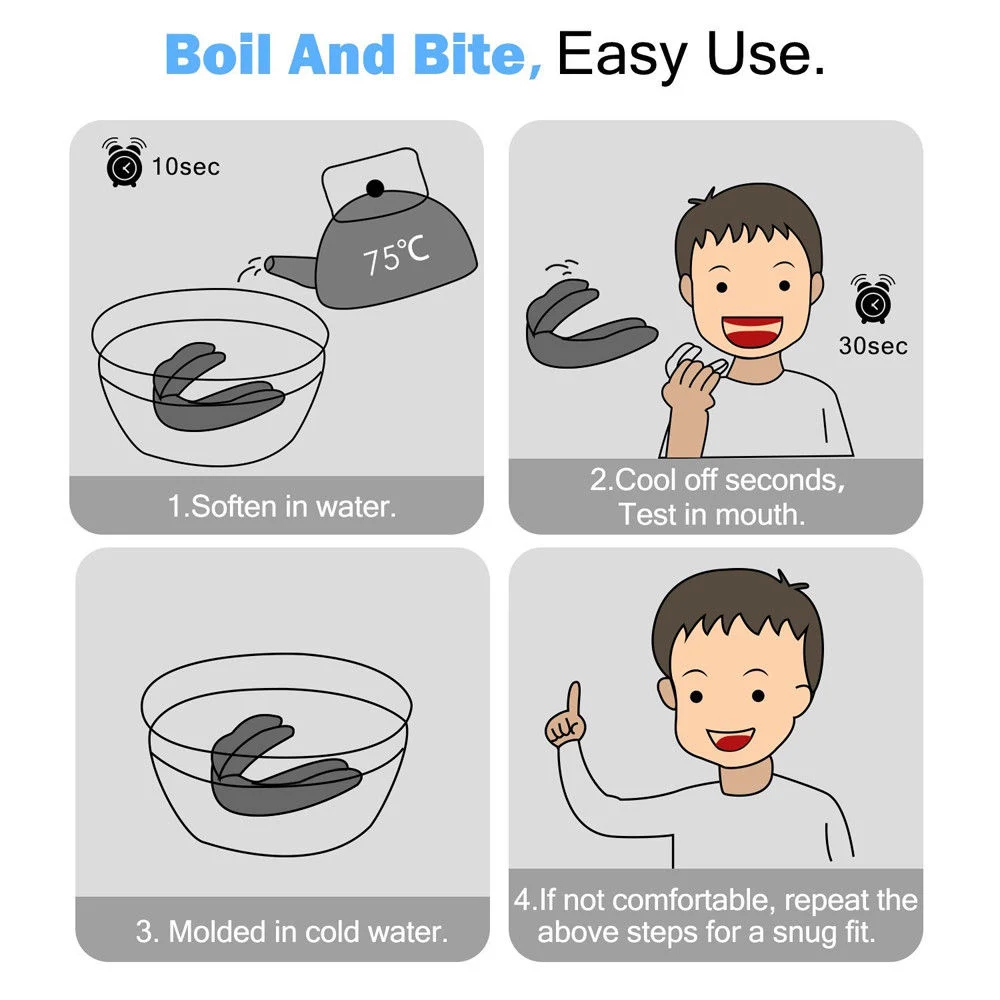 Boil And Bite, Easy Use.

10sec

75℃

1.Soften in water.

30sec

2.Cool off seconds, Test in mouth.

3. Molded in cold water.

4.If not comfortable, repeat the above steps for a snug fit.