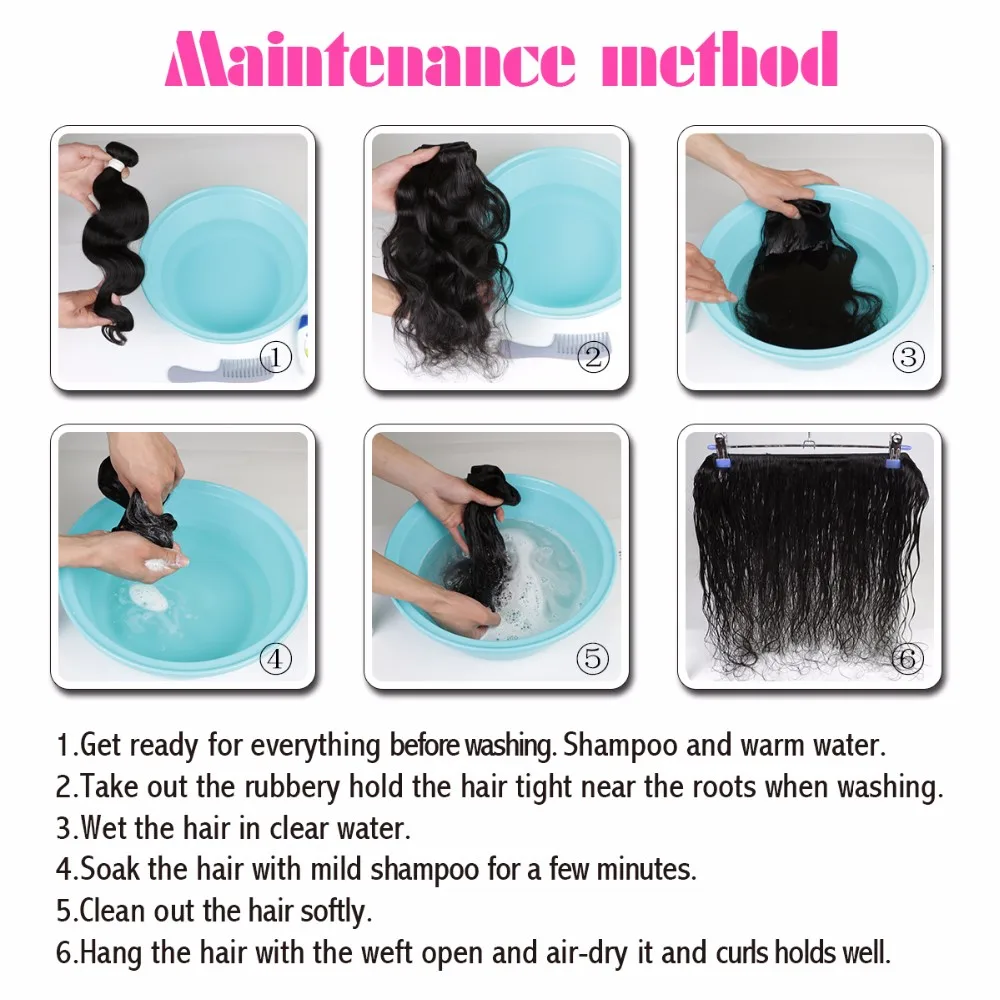 Maintenance method

①

②

③

④

⑤

⑥

1.Get ready for everything before washing. Shampoo and warm water.
2.Take out the rubbery hold the hair tight near the roots when washing.
3.Wet the hair in clear water.
4.Soak the hair with mild shampoo for a few minutes.
5.Clean out the hair softly.
6.Hang the hair with the weft open and air-dry it and curls holds well.