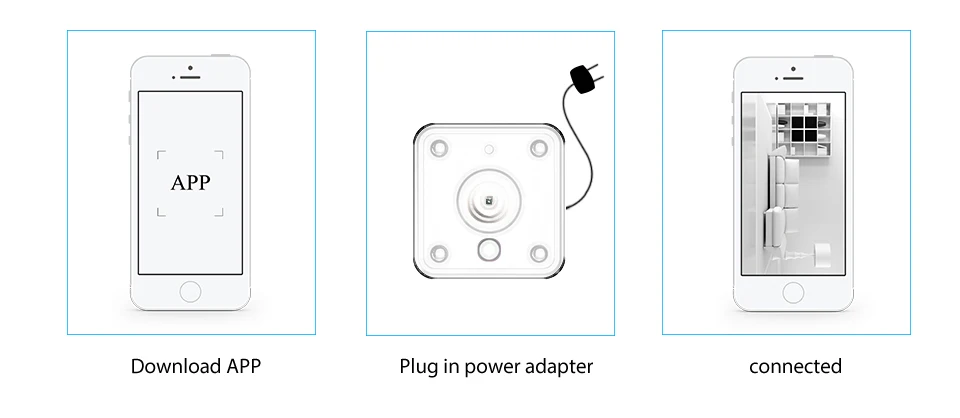 APP

Download APP

Plug in power adapter

connected