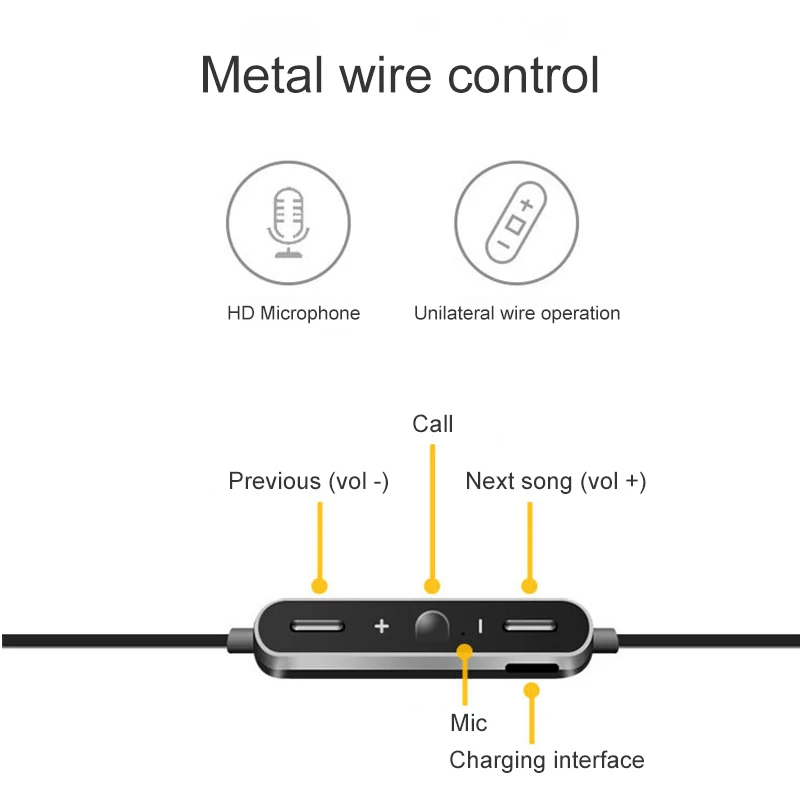 Metal wire control

HD Microphone

Unilateral wire operation

Call

Previous (vol -)

Next song (vol +)

+

-

Mic

Charging interface