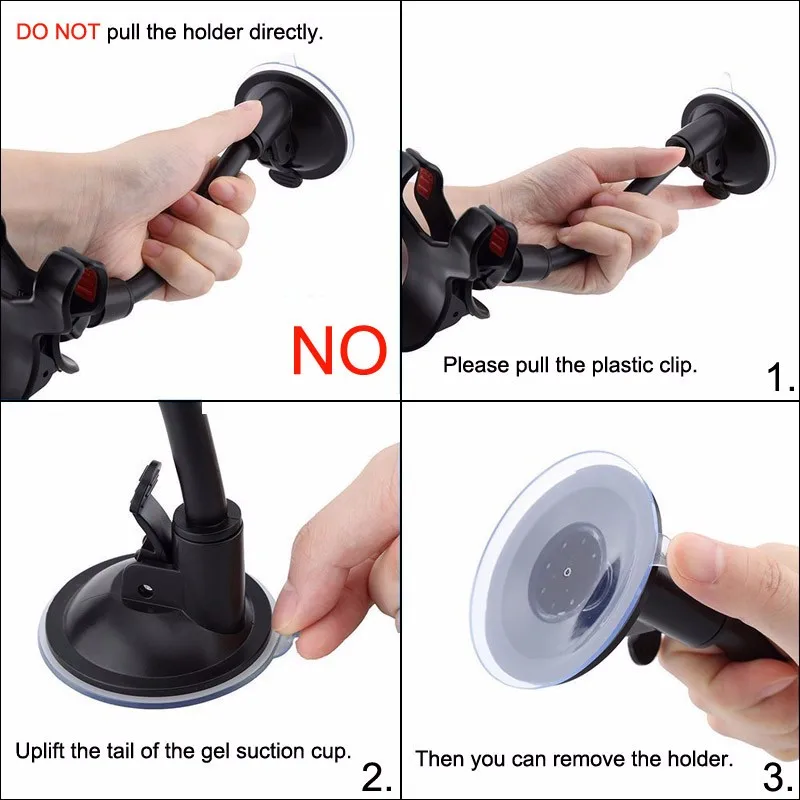 DO NOT pull the holder directly.

NO

Please pull the plastic clip.

1.

Uplift the tail of the gel suction cup.

2.

Then you can remove the holder.

3.