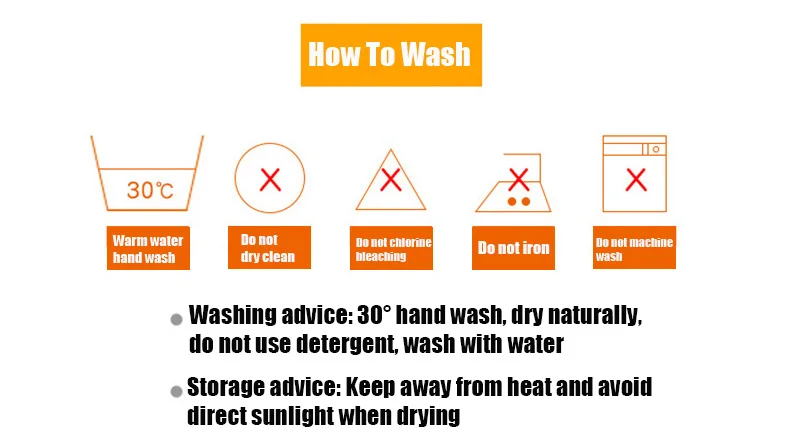 How To Wash

30℃

Warm water hand wash

Do not dry clean

Do not chlorine bleaching

Do not iron

Do not machine wash

Washing advice: 30° hand wash, dry naturally, do not use detergent, wash with water

Storage advice: Keep away from heat and avoid direct sunlight when drying