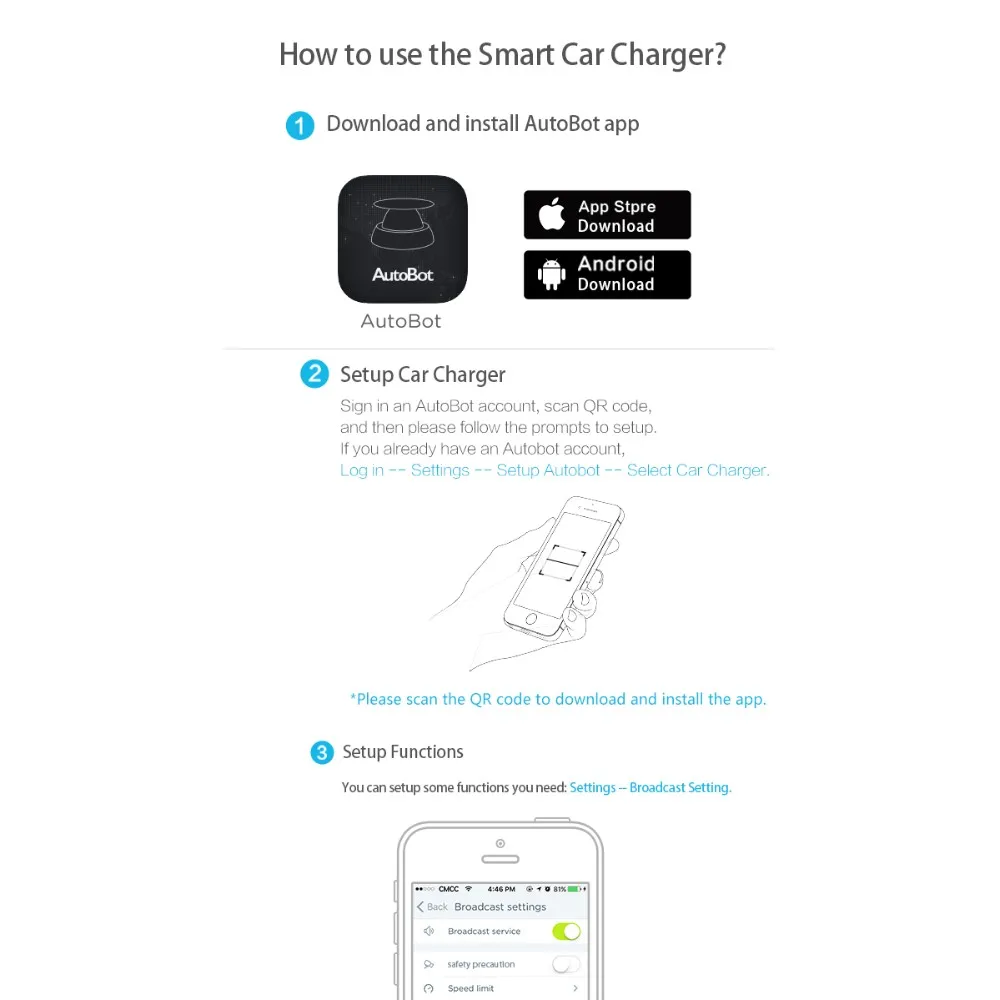 How to use the Smart Car Charger?

1 Download and install AutoBot app

AutoBot

AutoBot

App Stpre Download

Android Download

2 Setup Car Charger

Sign in an AutoBot account, scan QR code, and then please follow the prompts to setup. If you already have an Autobot account, Log in -- Settings -- Setup Autobot -- Select Car Charger.

*Please scan the QR code to download and install the app.

3 Setup Functions

You can setup some functions you need: Settings -- Broadcast Setting.

CMCC 4:46 PM 81%

Back Broadcast settings

Broadcast service

safety precaution

Speed limit