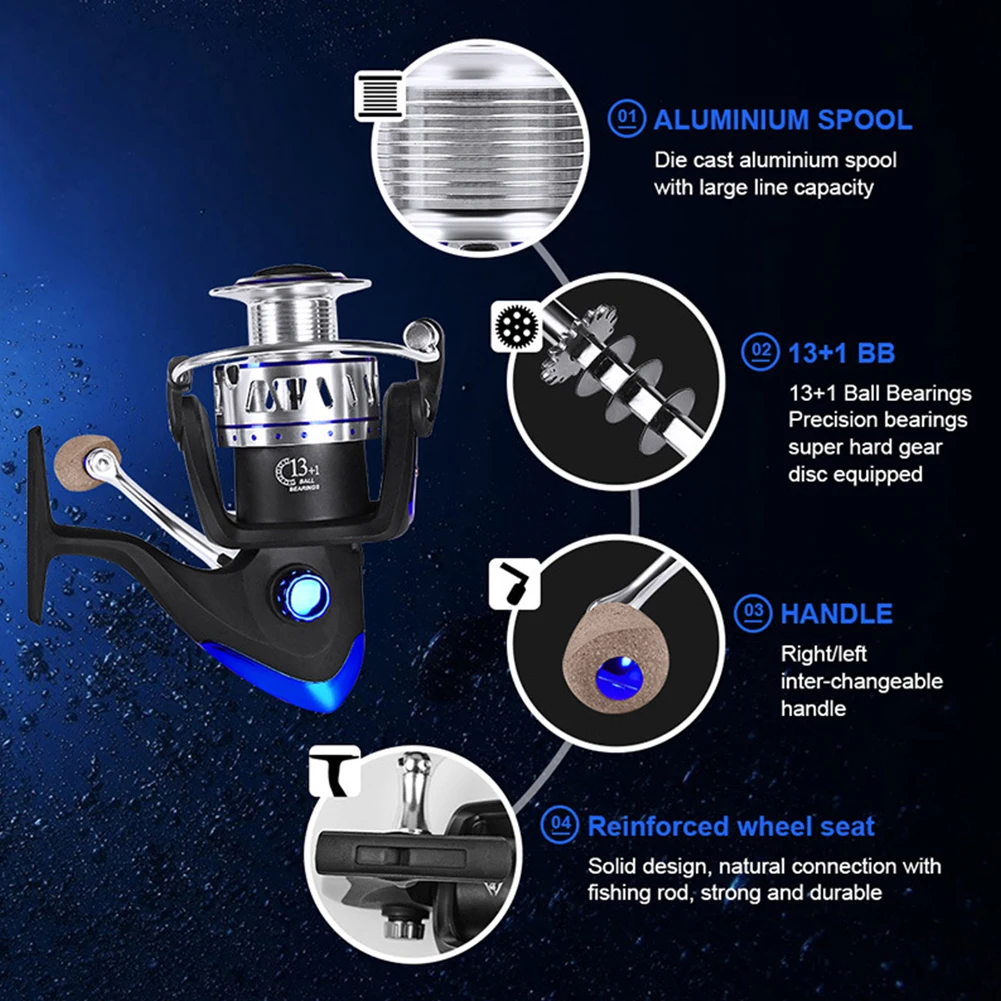 13+1 BALL BEARINGS

01 ALUMINIUM SPOOL
Die cast aluminium spool with large line capacity

02 13+1 BB
13+1 Ball Bearings
Precision bearings
super hard gear disc equipped

03 HANDLE
Right/left inter-changeable handle

04 Reinforced wheel seat
Solid design, natural connection with fishing rod, strong and durable