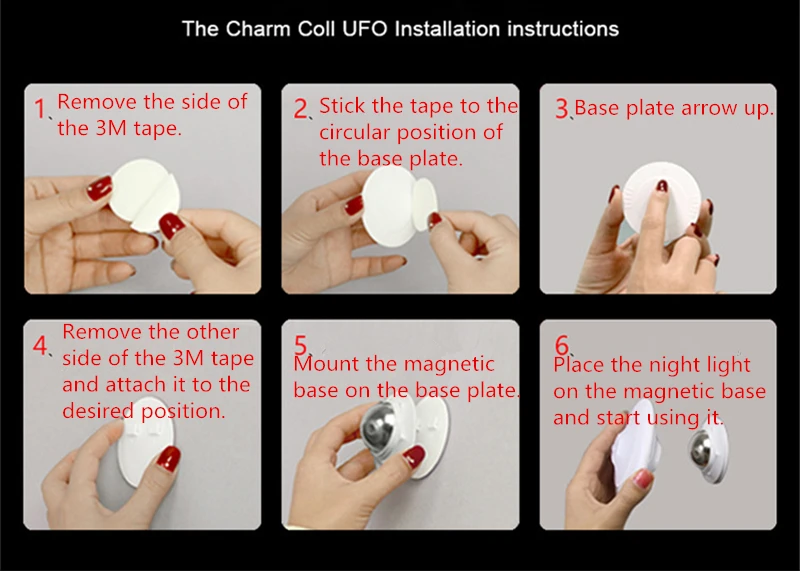 The Charm Coll UFO Installation instructions

1、Remove the side of the 3M tape.

2、Stick the tape to the circular position of the base plate.

3、Base plate arrow up.

4、Remove the other side of the 3M tape and attach it to the desired position.

5、Mount the magnetic base on the base plate.

6、Place the night light on the magnetic base and start using it.