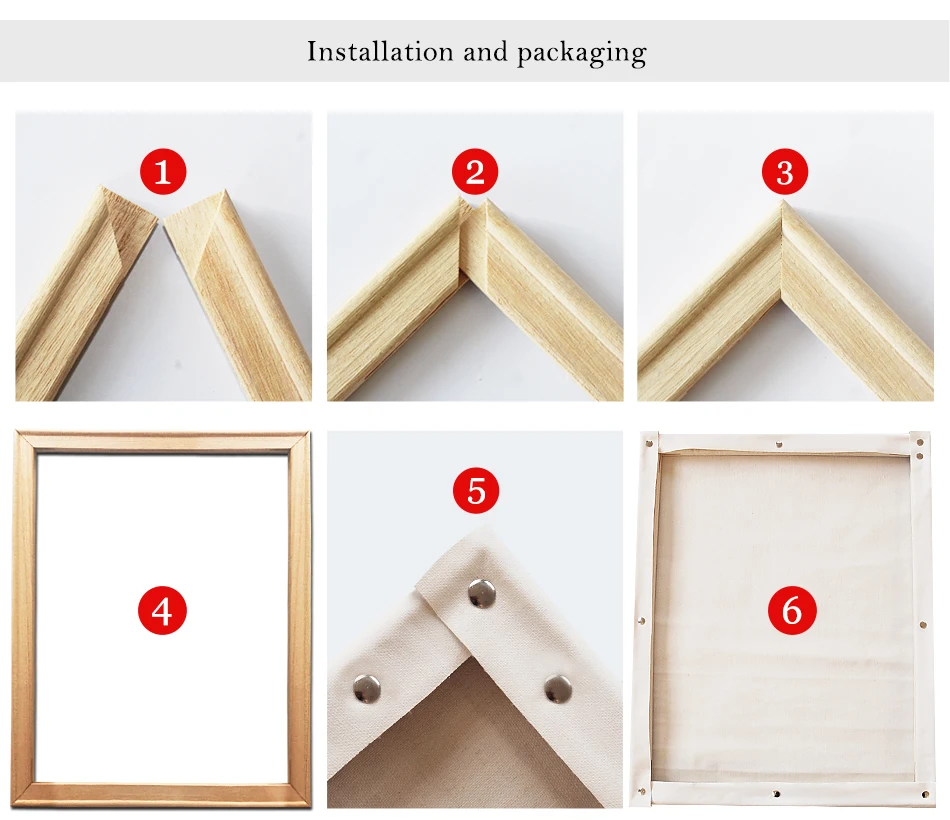 Installation and packaging

1

2

3

4

5

6