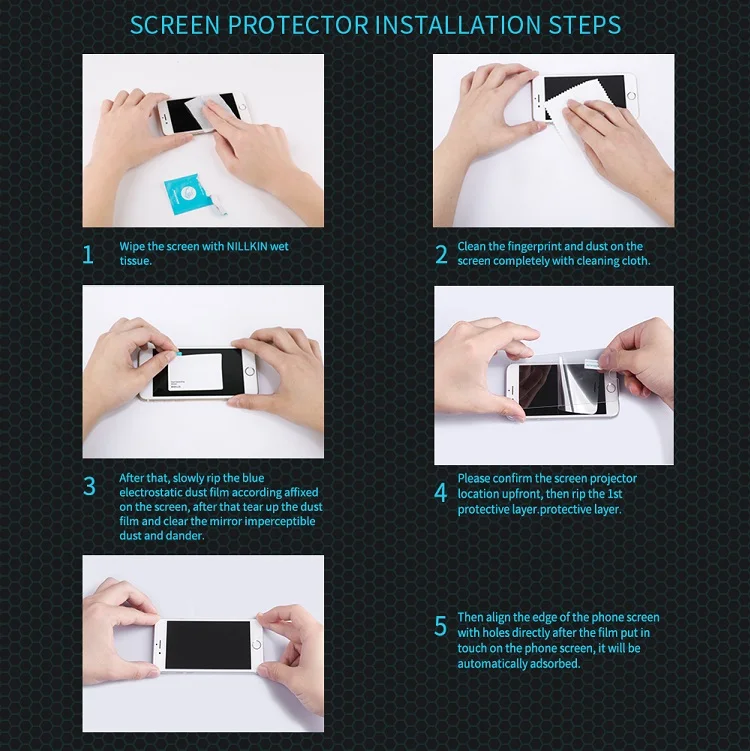 SCREEN PROTECTOR INSTALLATION STEPS

1 Wipe the screen with NILLKIN wet tissue.

2 Clean the fingerprint and dust on the screen completely with cleaning cloth.

3 After that, slowly rip the blue electrostatic dust film according affixed on the screen, after that tear up the dust film and clear the mirror imperceptible dust and dander.

4 Please confirm the screen projector location upfront, then rip the 1st protective layer.protective layer.

5 Then align the edge of the phone screen with holes directly after the film put in touch on the phone screen, it will be automatically adsorbed.