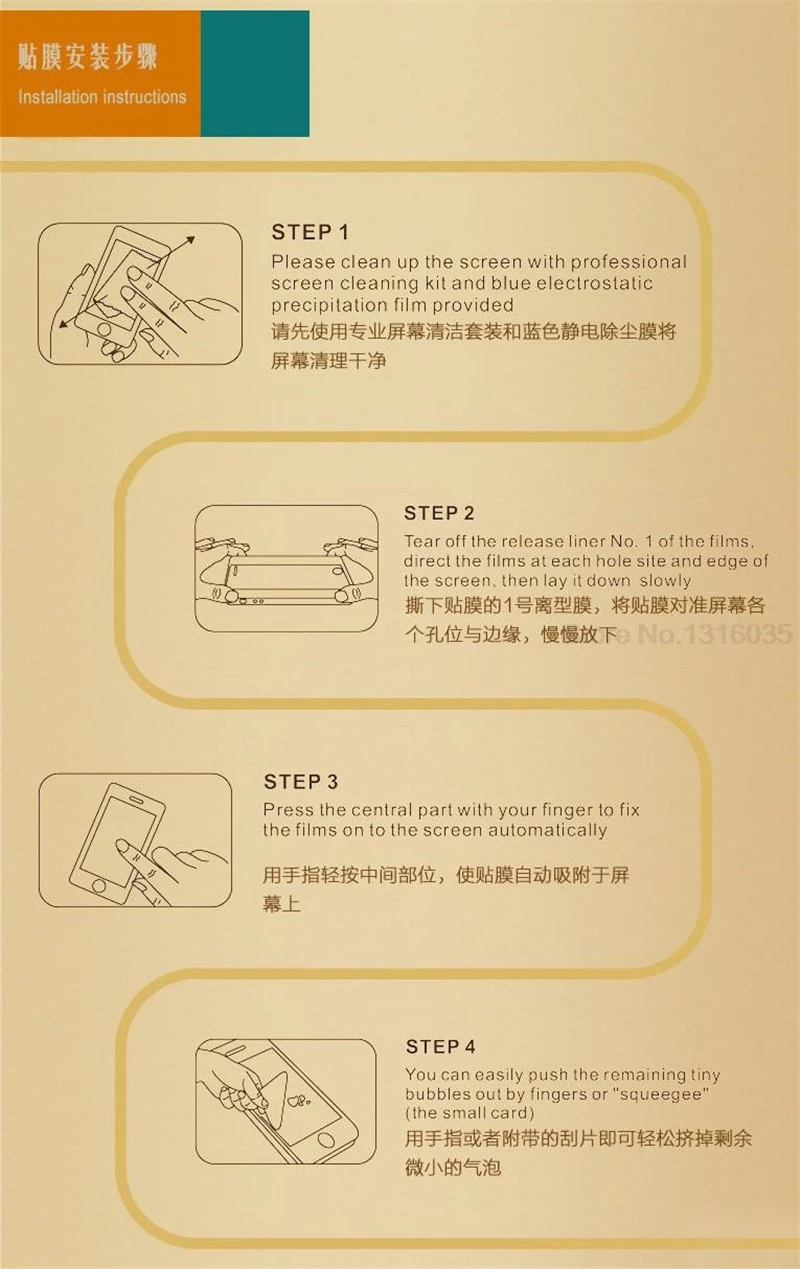 贴膜安装步骤
Installation instructions

STEP 1
Please clean up the screen with professional screen cleaning kit and blue electrostatic precipitation film provided
请先使用专业屏幕清洁套装和蓝色静电除尘膜将屏幕清理干净

STEP 2
Tear off the release liner No. 1 of the films, direct the films at each hole site and edge of the screen, then lay it down slowly
撕下贴膜的1号离型膜，将贴膜对准屏幕各个孔位与边缘，慢慢放下

e No.1316035

STEP 3
Press the central part with your finger to fix the films on to the screen automatically
用手指轻按中间部位，使贴膜自动吸附于屏幕上

STEP 4
You can easily push the remaining tiny bubbles out by fingers or "squeegee" (the small card)
用手指或者附带的刮片即可轻松挤掉剩余微小的气泡