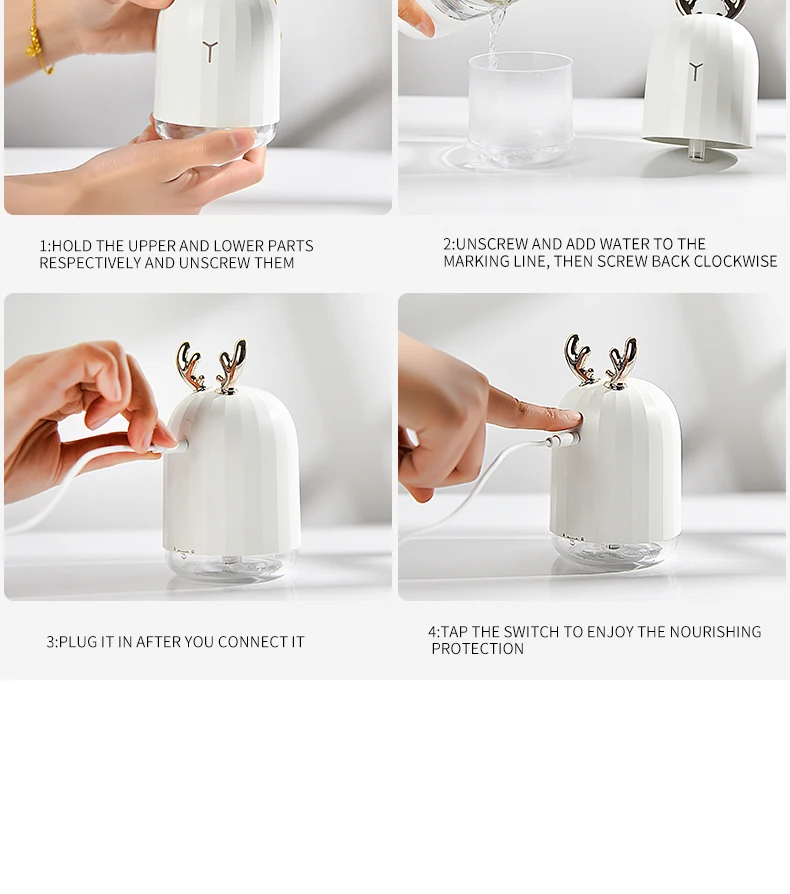 1:HOLD THE UPPER AND LOWER PARTS RESPECTIVELY AND UNSCREW THEM

2:UNSCREW AND ADD WATER TO THE MARKING LINE, THEN SCREW BACK CLOCKWISE

3:PLUG IT IN AFTER YOU CONNECT IT

4:TAP THE SWITCH TO ENJOY THE NOURISHING PROTECTION