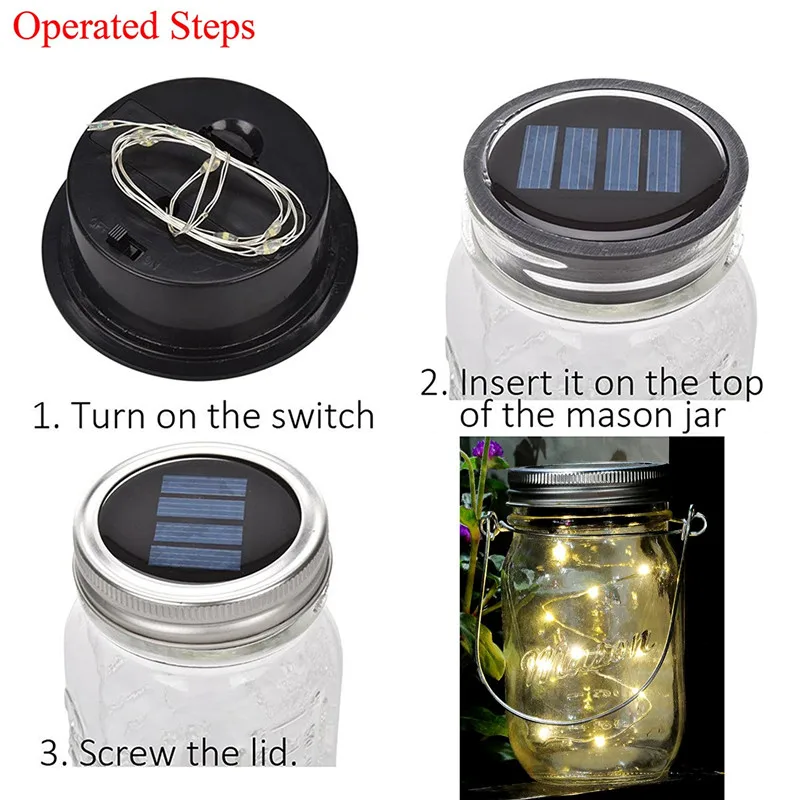 Operated Steps

1. Turn on the switch

2. Insert it on the top of the mason jar

3. Screw the lid.

Mason