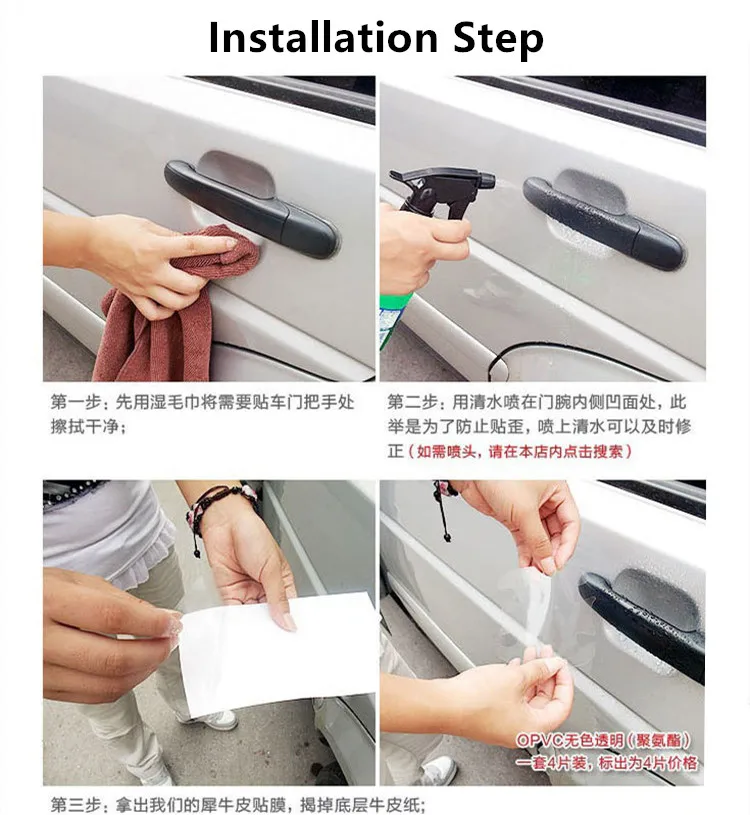 Installation Step

第一步：先用湿毛巾将需要贴车门把手处擦拭干净；

第二步：用清水喷在门腕内侧凹面处，此举是为了防止贴歪，喷上清水可以及时修正（如需喷头，请在本店内点击搜索）

OPVC无色透明（聚氨酯）
一套4片装，标出为4片价格

第三步：拿出我们的犀牛皮贴膜，揭掉底层牛皮纸；