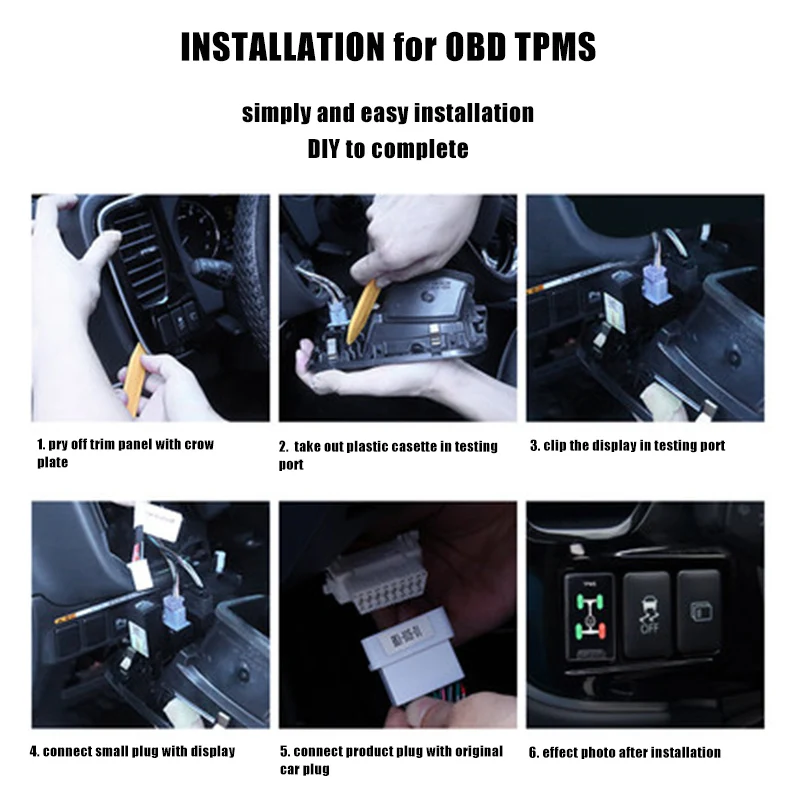 INSTALLATION for OBD TPMS

simply and easy installation
DIY to complete

1. pry off trim panel with crow plate

2. take out plastic casette in testing port

3. clip the display in testing port

4. connect small plug with display

5. connect product plug with original car plug

6. effect photo after installation

TPMS

OFF