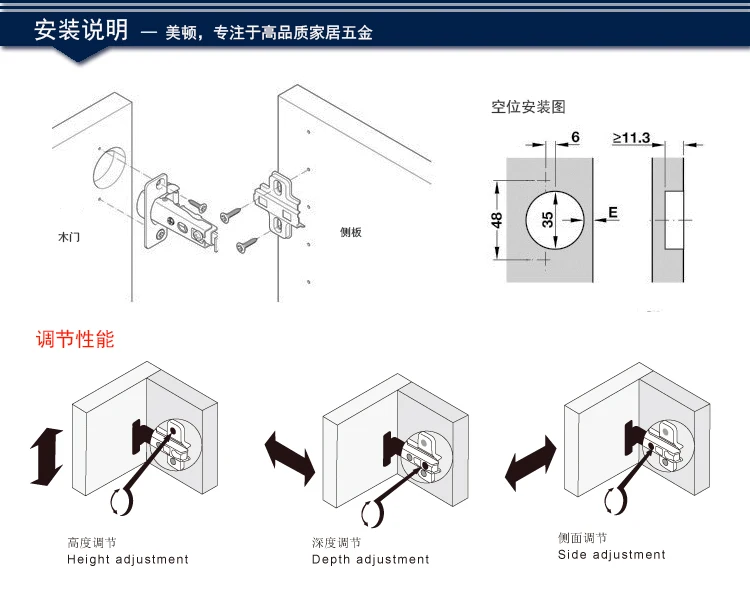 安装说明 — 美顿，专注于高品质家居五金

木门

侧板

空位安装图

6

≥11.3

48

35

E

调节性能

高度调节
Height adjustment

深度调节
Depth adjustment

侧面调节
Side adjustment