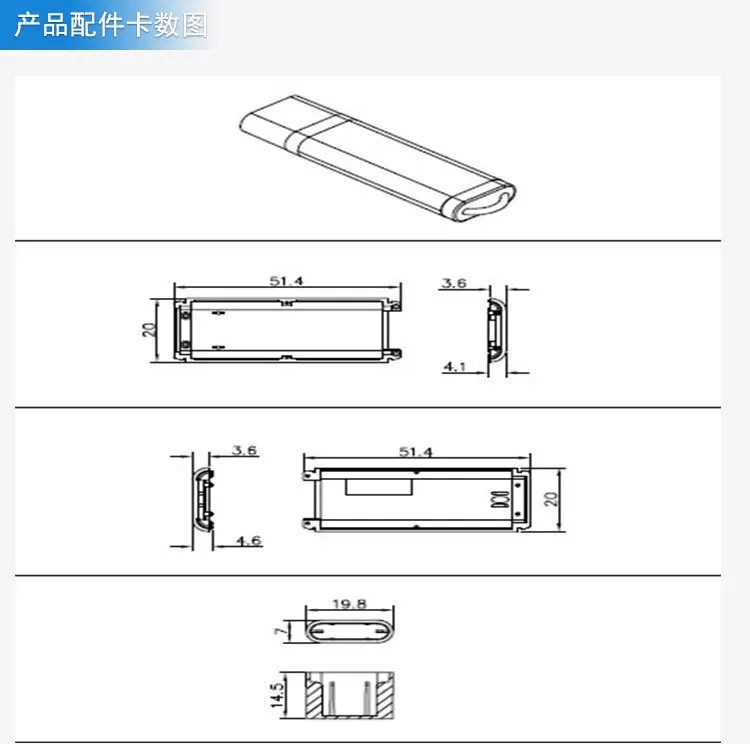 产品配件卡数图

51.4
20
3.6
4.1

3.6
4.6
51.4
20

19.8
7

14.5