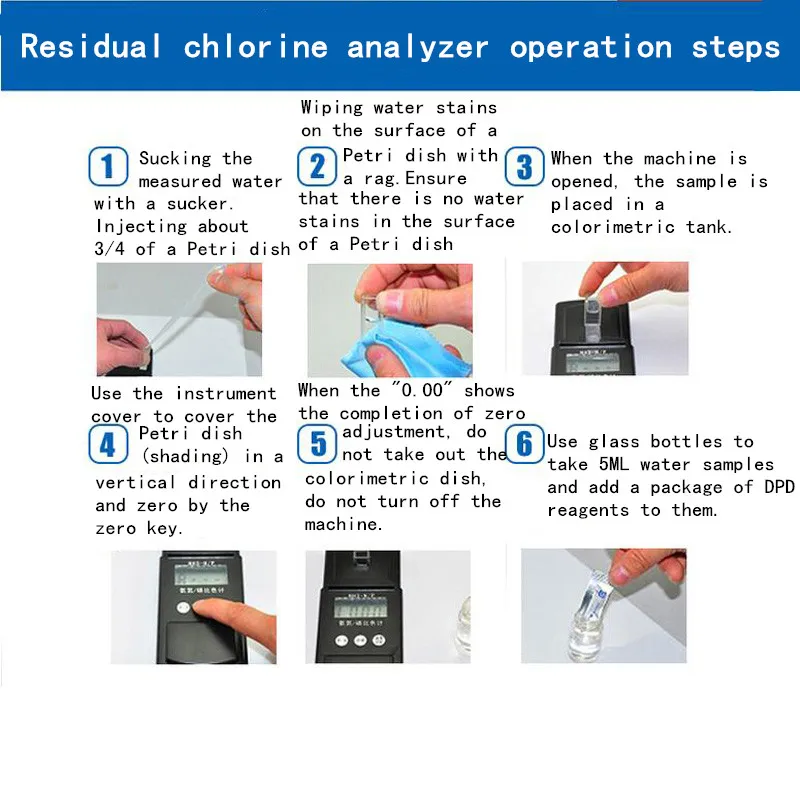 Residual chlorine analyzer operation steps

1 Sucking the measured water with a sucker. Injecting about 3/4 of a Petri dish

2 Wiping water stains on the surface of a Petri dish with a rag. Ensure that there is no water stains in the surface of a Petri dish

3 When the machine is opened, the sample is placed in a colorimetric tank.

4 Use the instrument cover to cover the Petri dish (shading) in a vertical direction and zero by the zero key.

5 When the "0.00" shows the completion of zero adjustment, do not take out the colorimetric dish, do not turn off the machine.

6 Use glass bottles to take 5ML water samples and add a package of DPD reagents to them.