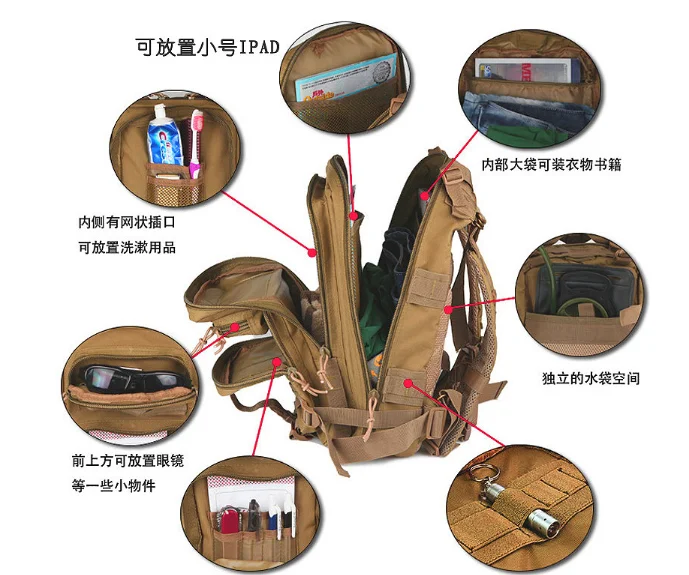 可放置小号IPAD

内部大袋可装衣物书籍

内侧有网状插口
可放置洗漱用品

独立的水袋空间

前上方可放置眼镜
等一些小物件