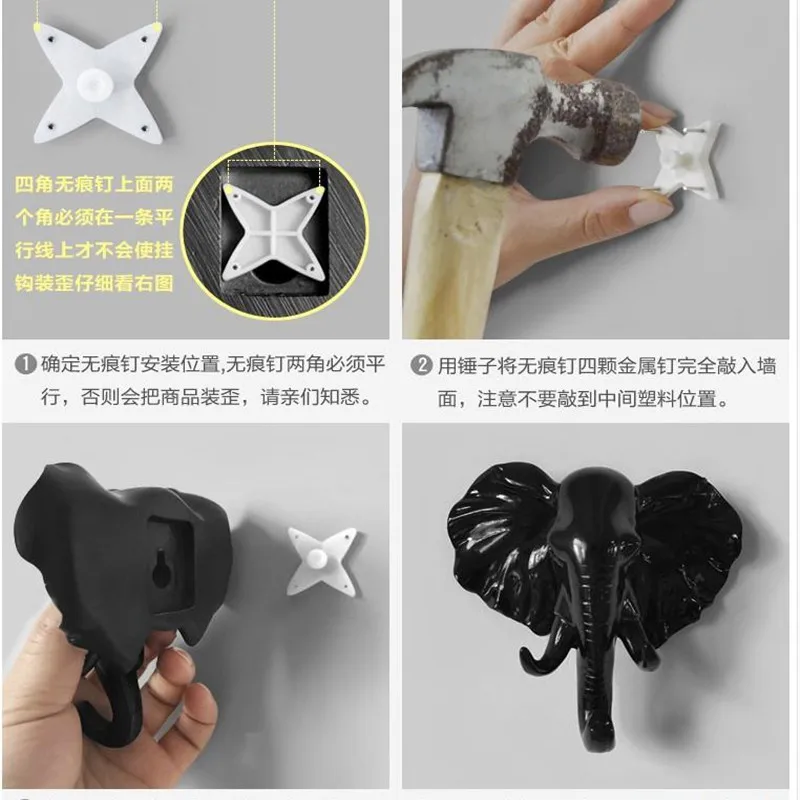 四角无痕钉上面两个角必须在一条平行线上才不会使挂钩装歪仔细看右图

❶ 确定无痕钉安装位置,无痕钉两角必须平行，否则会把商品装歪，请亲们知悉。

❷ 用锤子将无痕钉四颗金属钉完全敲入墙面，注意不要敲到中间塑料位置。