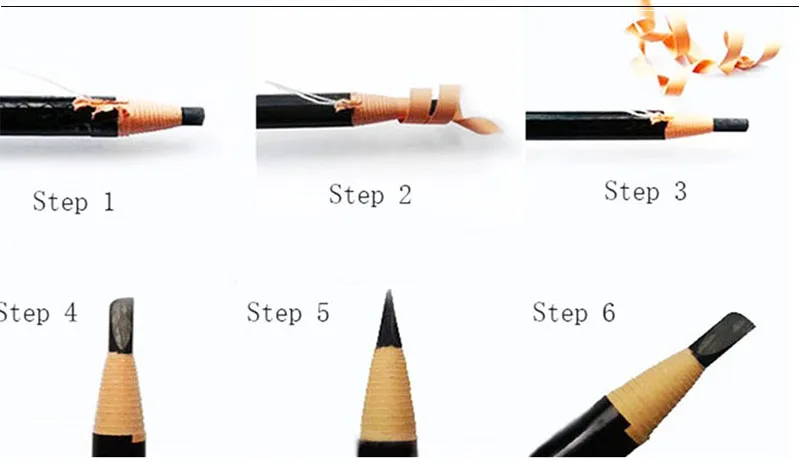 Step 1

Step 2

Step 3

Step 4

Step 5

Step 6