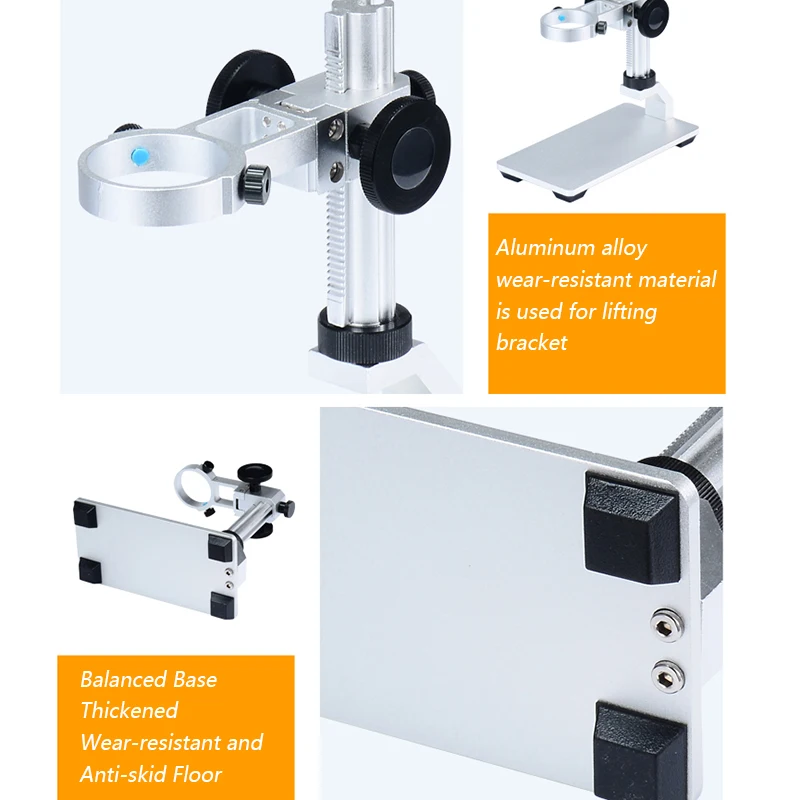 Aluminum alloy wear-resistant material is used for lifting bracket

Balanced Base
Thickened
Wear-resistant and
Anti-skid Floor