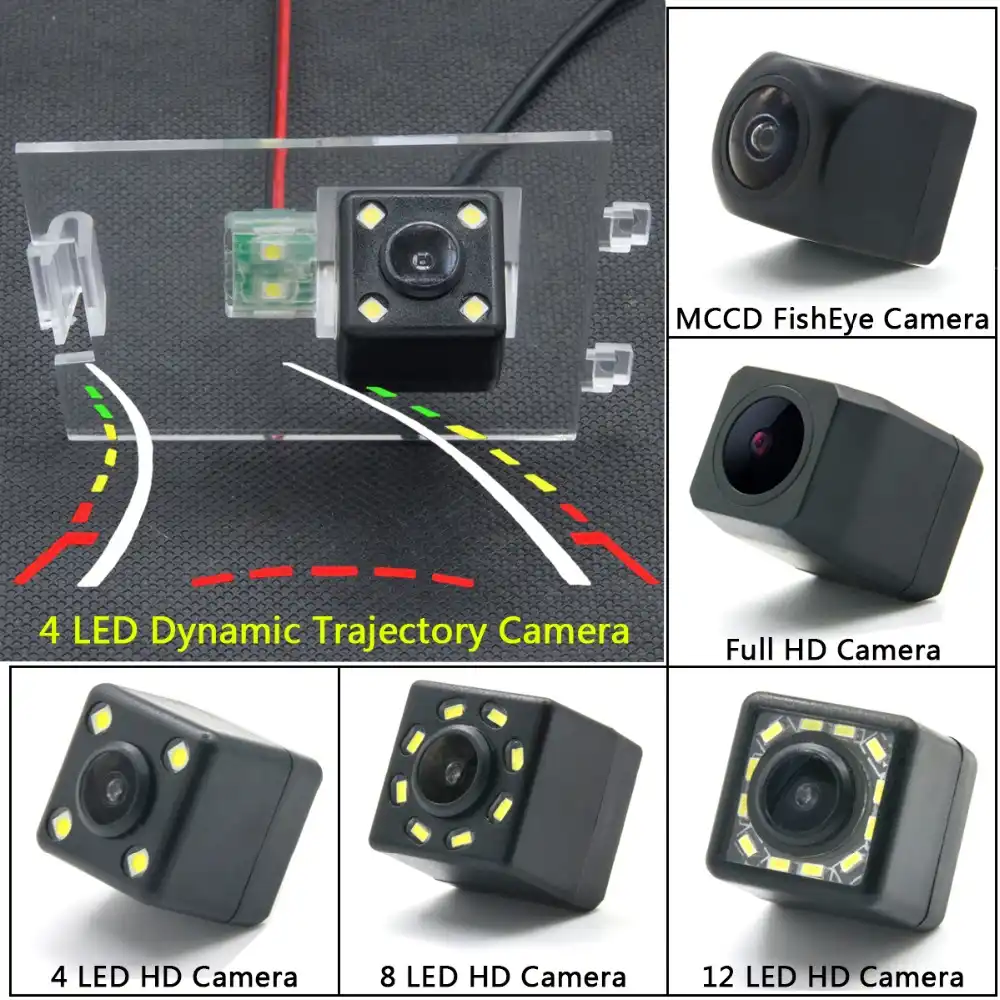 4 LED Dynamic Trajectory Camera

MCCD FishEye Camera

Full HD Camera

4 LED HD Camera

8 LED HD Camera

12 LED HD Camera