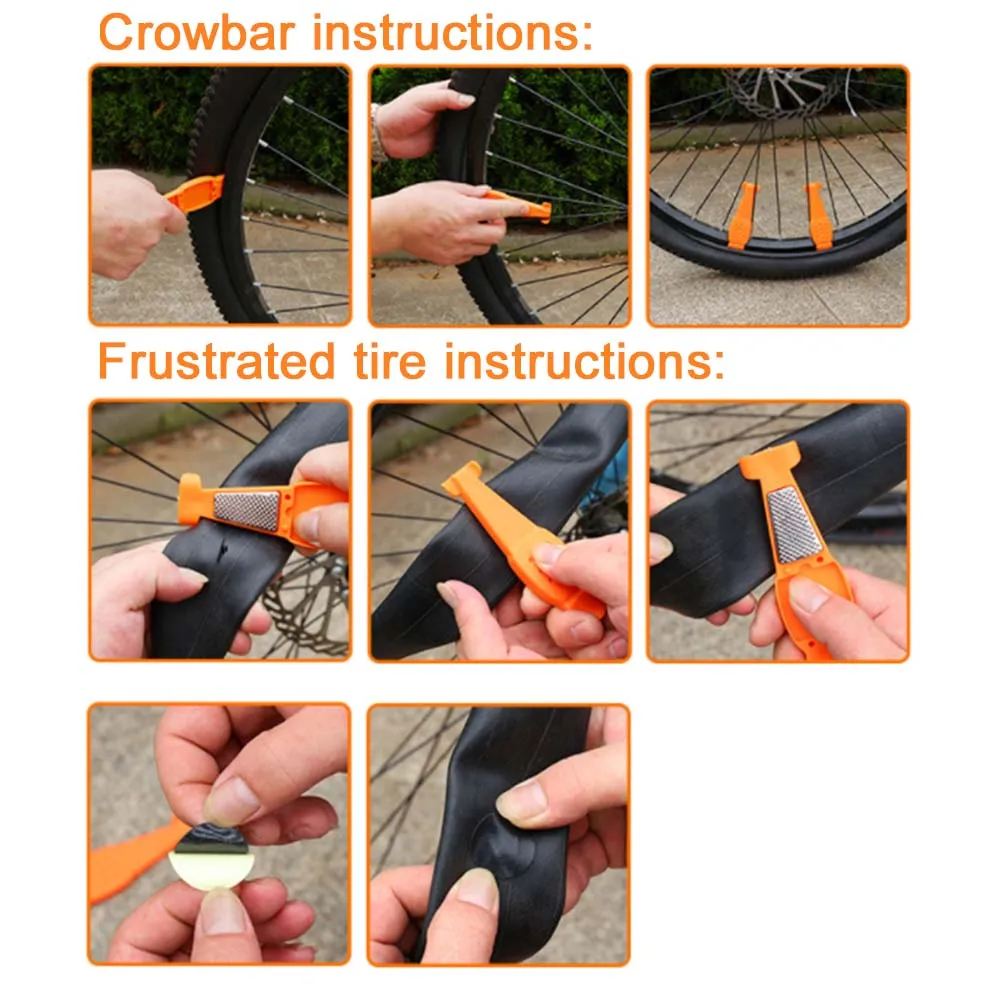 Crowbar instructions:

Frustrated tire instructions: