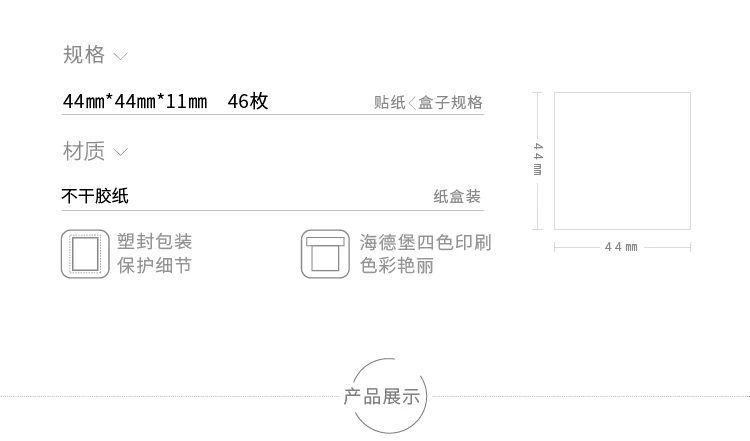 规格

44㎜*44㎜*11㎜ 46枚

贴纸<盒子规格

材质

不干胶纸

纸盒装

塑封包装
保护细节

海德堡四色印刷
色彩艳丽

44㎜

44㎜

产品展示