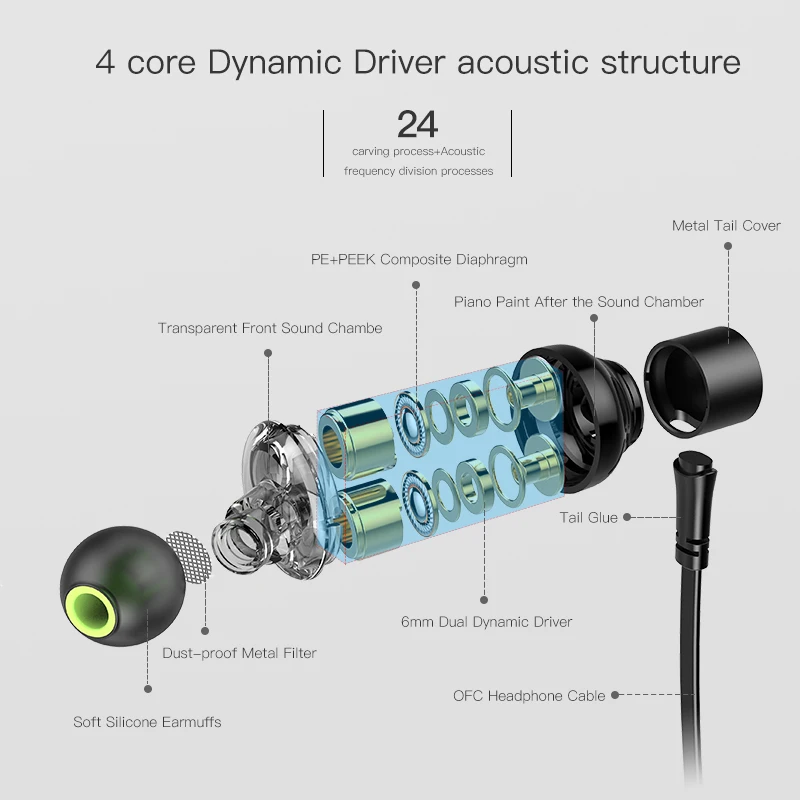 4 core Dynamic Driver acoustic structure

24
carving process+Acoustic frequency division processes

Metal Tail Cover

PE+PEEK Composite Diaphragm

Piano Paint After the Sound Chamber

Transparent Front Sound Chambe

Tail Glue

6mm Dual Dynamic Driver

Dust-proof Metal Filter

OFC Headphone Cable

Soft Silicone Earmuffs