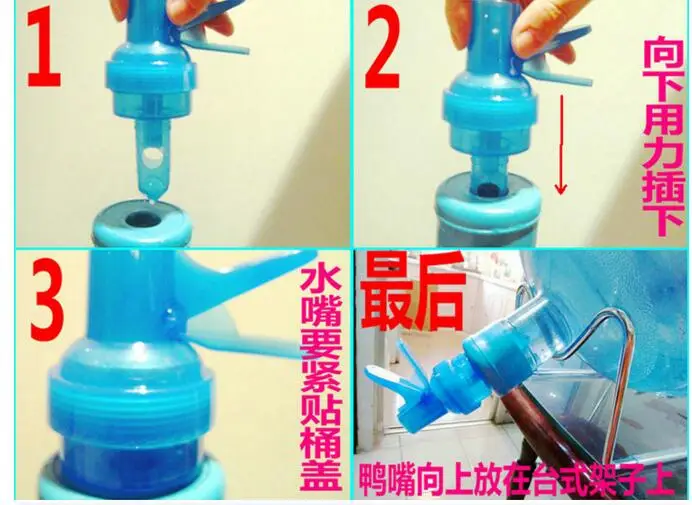 1

2

向下用力插下

3

水嘴要紧贴桶盖

最后

鸭嘴向上放在台式架子上