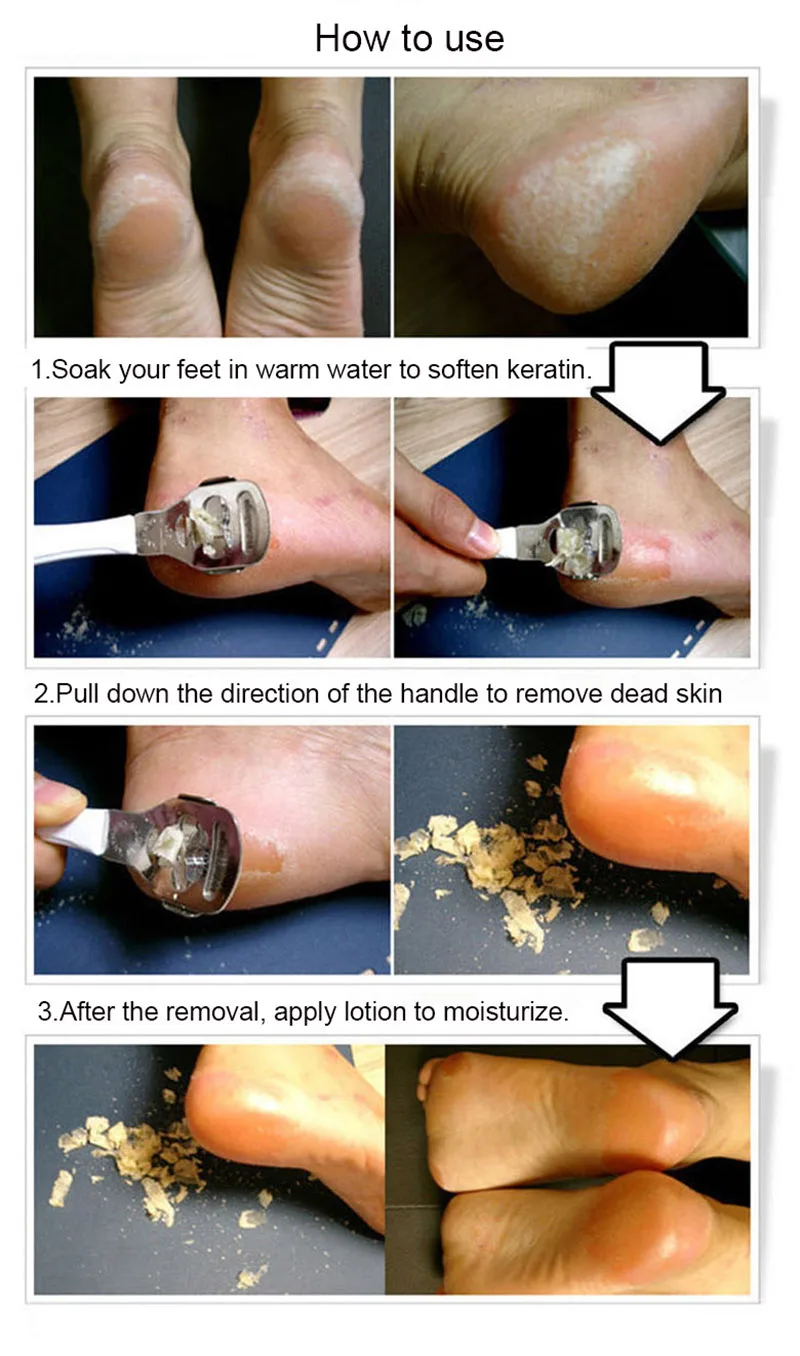 How to use

1.Soak your feet in warm water to soften keratin.

2.Pull down the direction of the handle to remove dead skin

3.After the removal, apply lotion to moisturize.