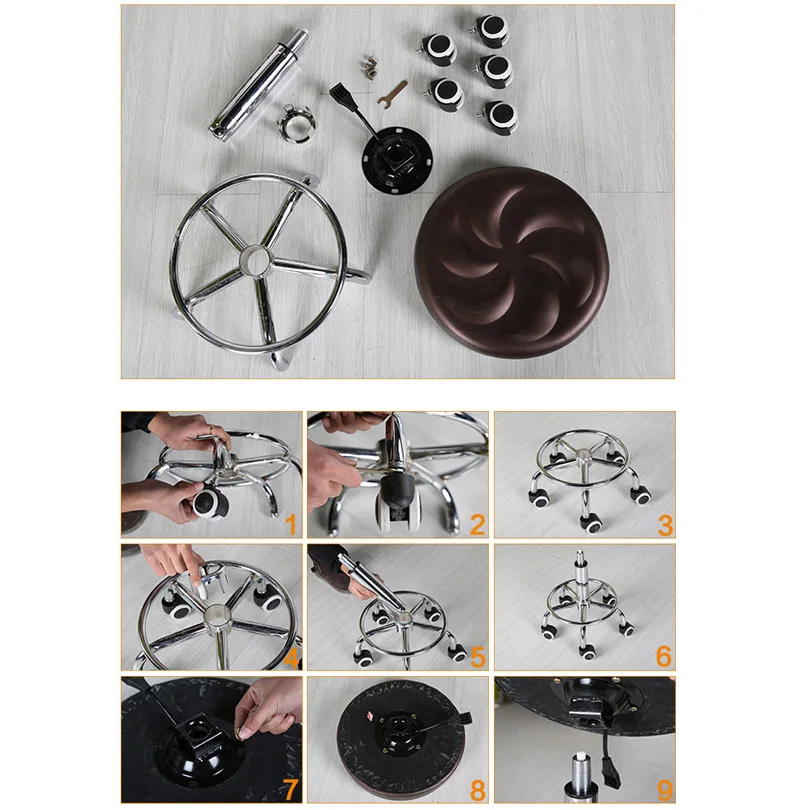 1
2
3
4
5
6
7
8
9