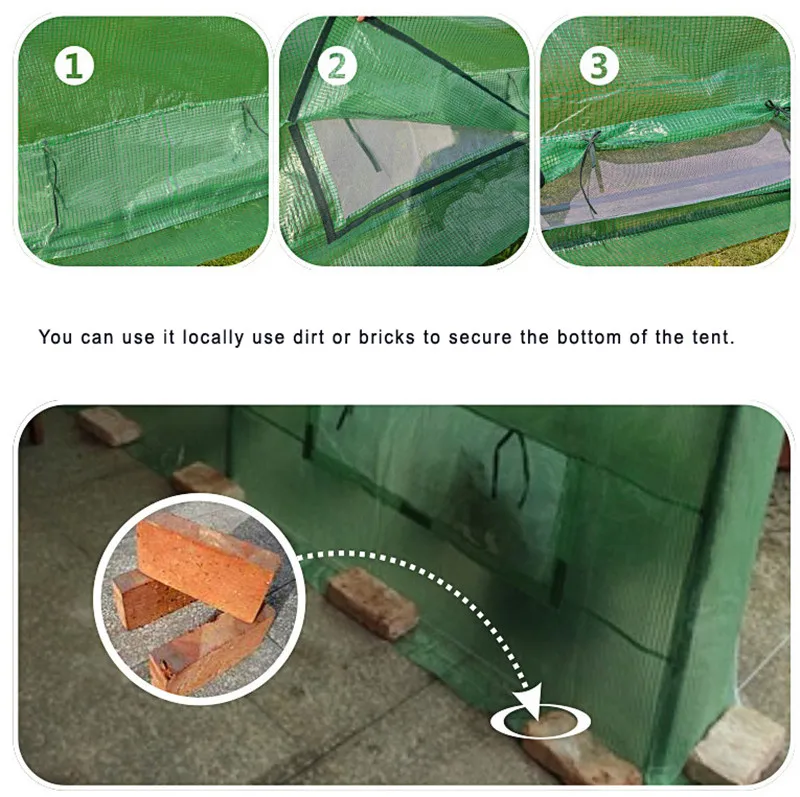 1

2

3

You can use it locally use dirt or bricks to secure the bottom of the tent.