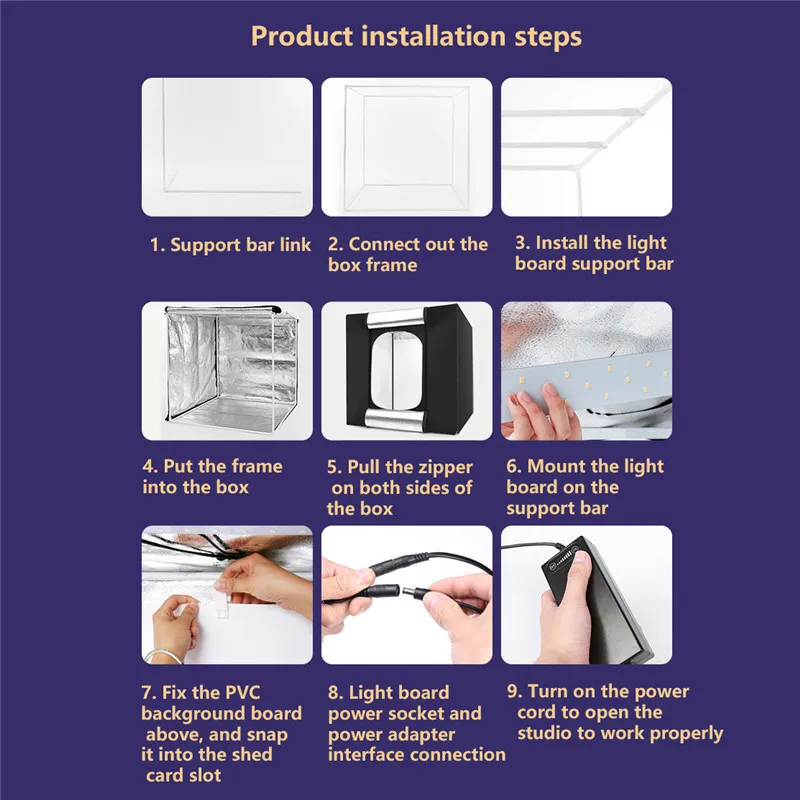 Product installation steps

1. Support bar link

2. Connect out the box frame

3. Install the light board support bar

4. Put the frame into the box

5. Pull the zipper on both sides of the box

6. Mount the light board on the support bar

7. Fix the PVC background board above, and snap it into the shed card slot

8. Light board power socket and power adapter interface connection

9. Turn on the power cord to open the studio to work properly