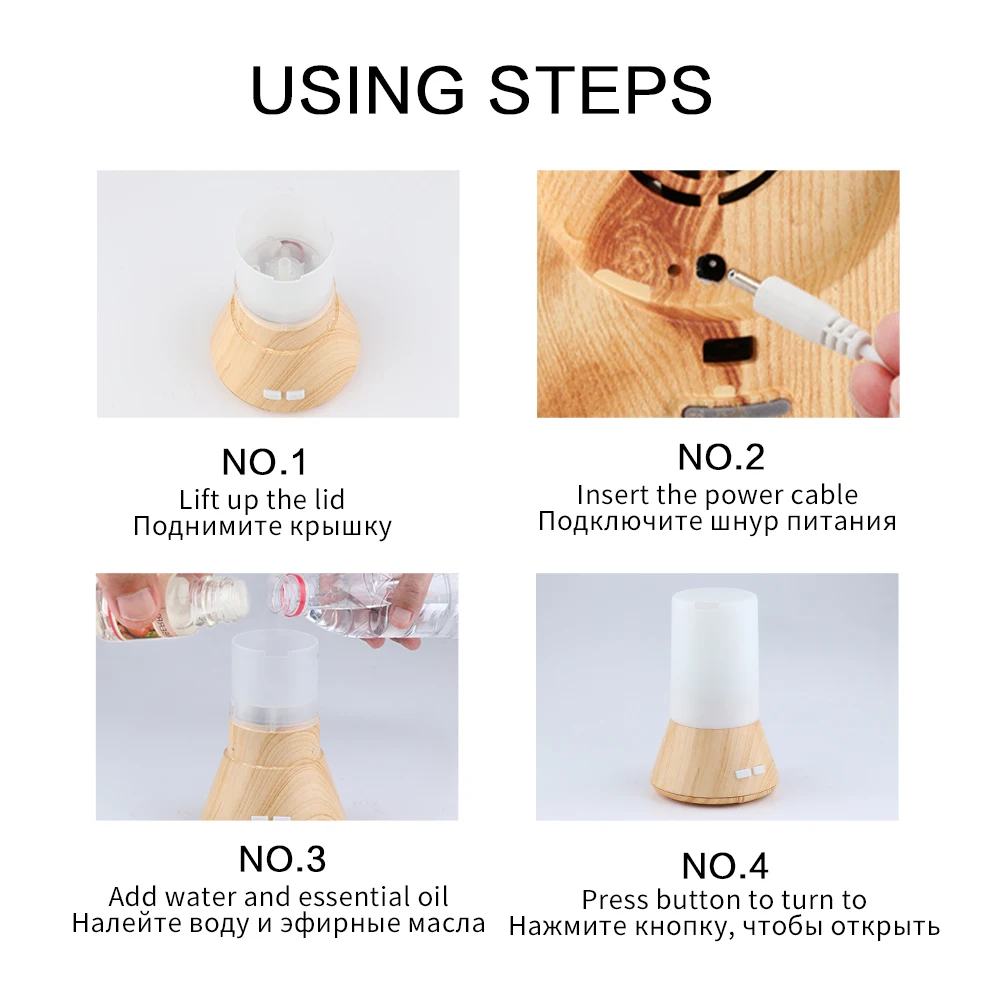 USING STEPS

NO.1
Lift up the lid
Поднимите крышку

NO.2
Insert the power cable
Подключите шнур питания

NO.3
Add water and essential oil
Налейте воду и эфирные масла

NO.4
Press button to turn to
Нажмите кнопку, чтобы открыть