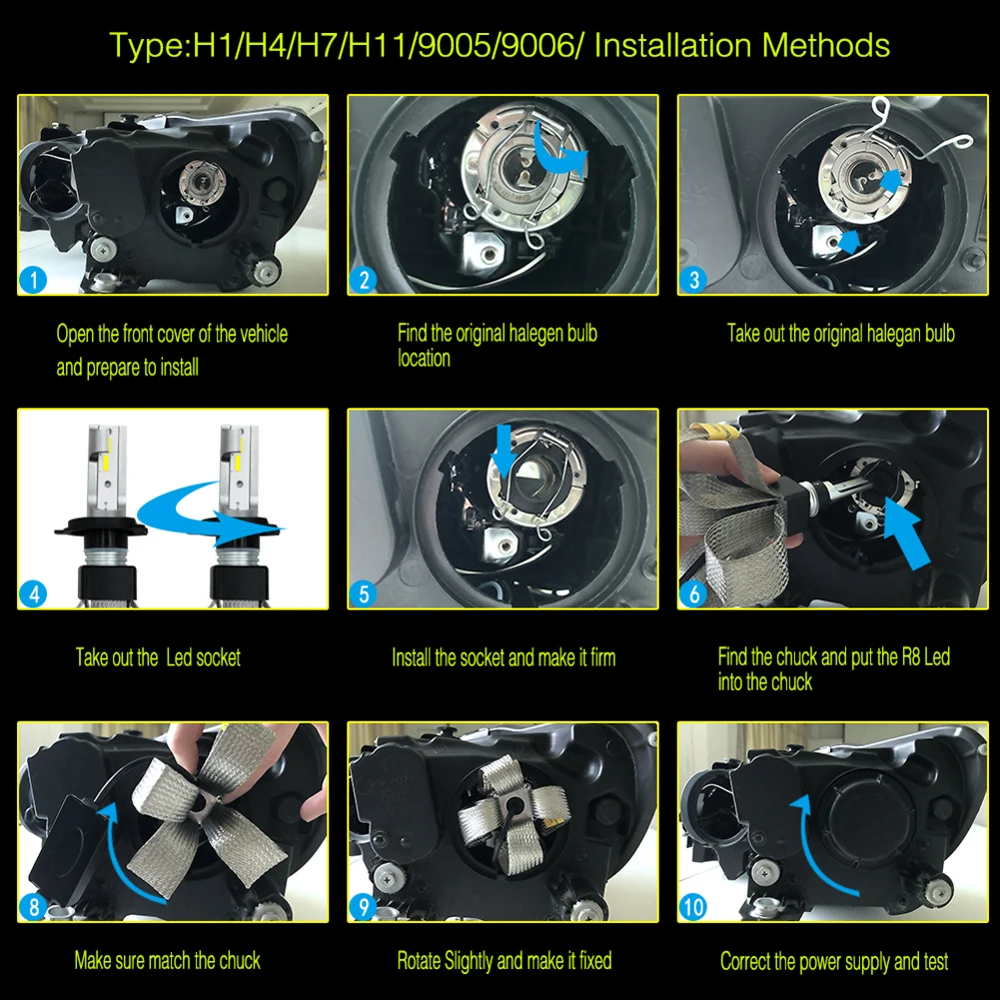 Type:H1/H4/H7/H11/9005/9006/ Installation Methods

1

Open the front cover of the vehicle and prepare to install

2

Find the original halegen bulb location

3

Take out the original halegan bulb

4

Take out the Led socket

5

Install the socket and make it firm

6

Find the chuck and put the R8 Led into the chuck

8

Make sure match the chuck

9

Rotate Slightly and make it fixed

10

Correct the power supply and test